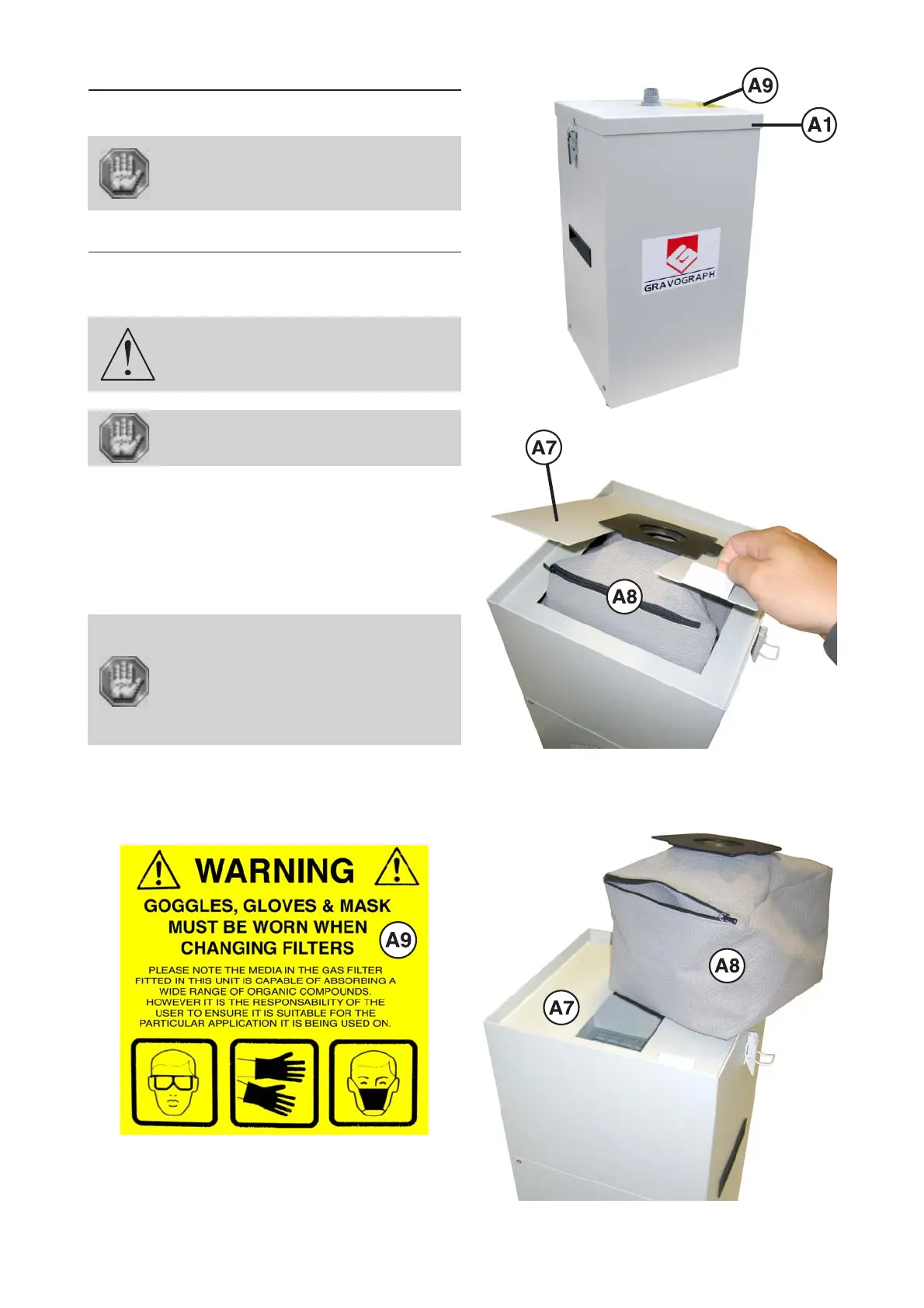 A9

A1

GRAVOGRAPH

A7

A8

WARNING

GOGGLES, GLOVES & MASK MUST BE WORN WHEN CHANGING FILTERS

A9

PLEASE NOTE THE MEDIA IN THE GAS FILTER FITTED IN THIS UNIT IS CAPABLE OF ABSORBING A WIDE RANGE OF ORGANIC COMPOUNDS. HOWEVER IT IS THE RESPONSABILITY OF THE USER TO ENSURE IT IS SUITABLE FOR THE PARTICULAR APPLICATION IT IS BEING USED ON.

A8

A7