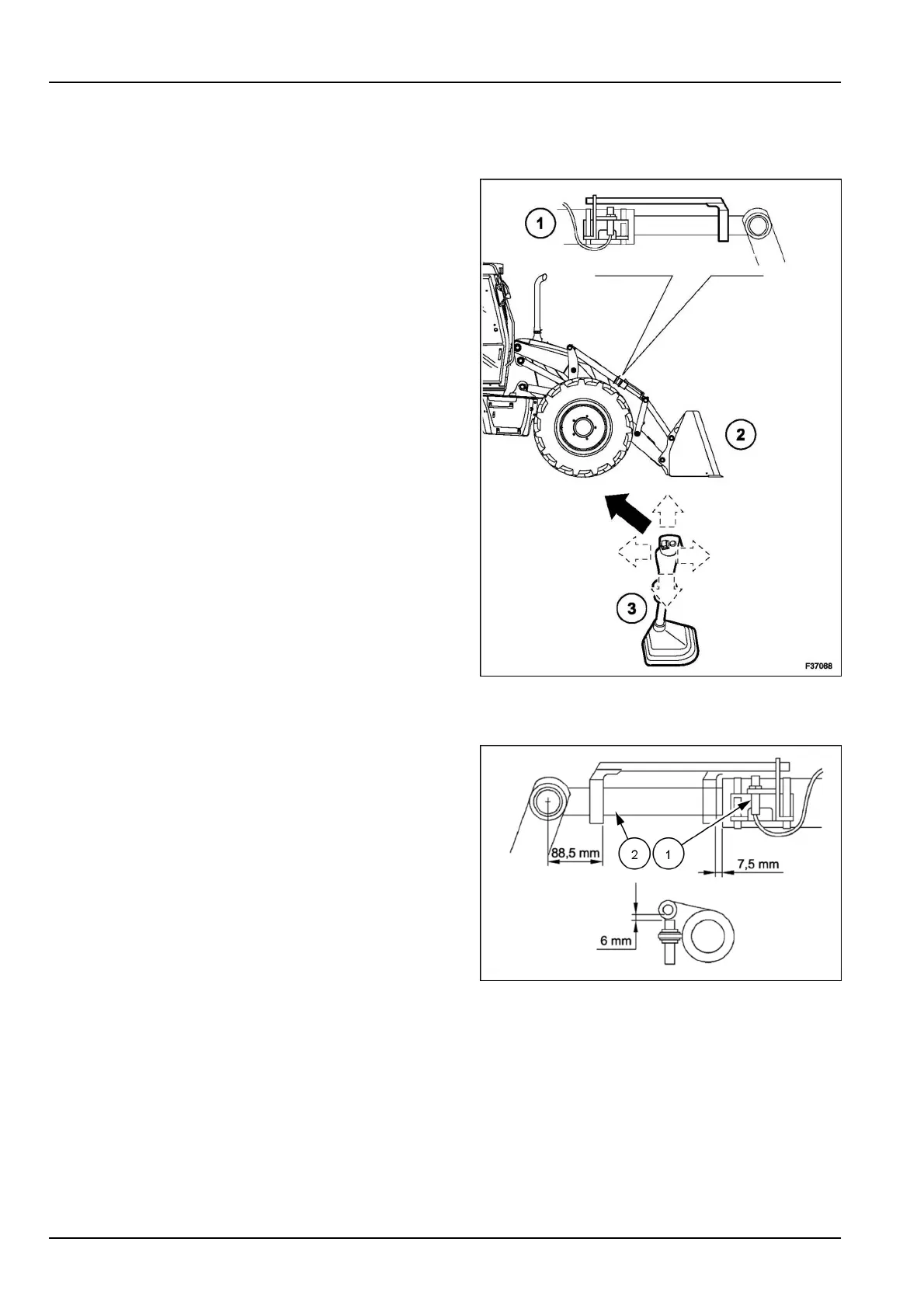 1

2

3

F37068

88,5 mm

2

1

7,5 mm

6 mm