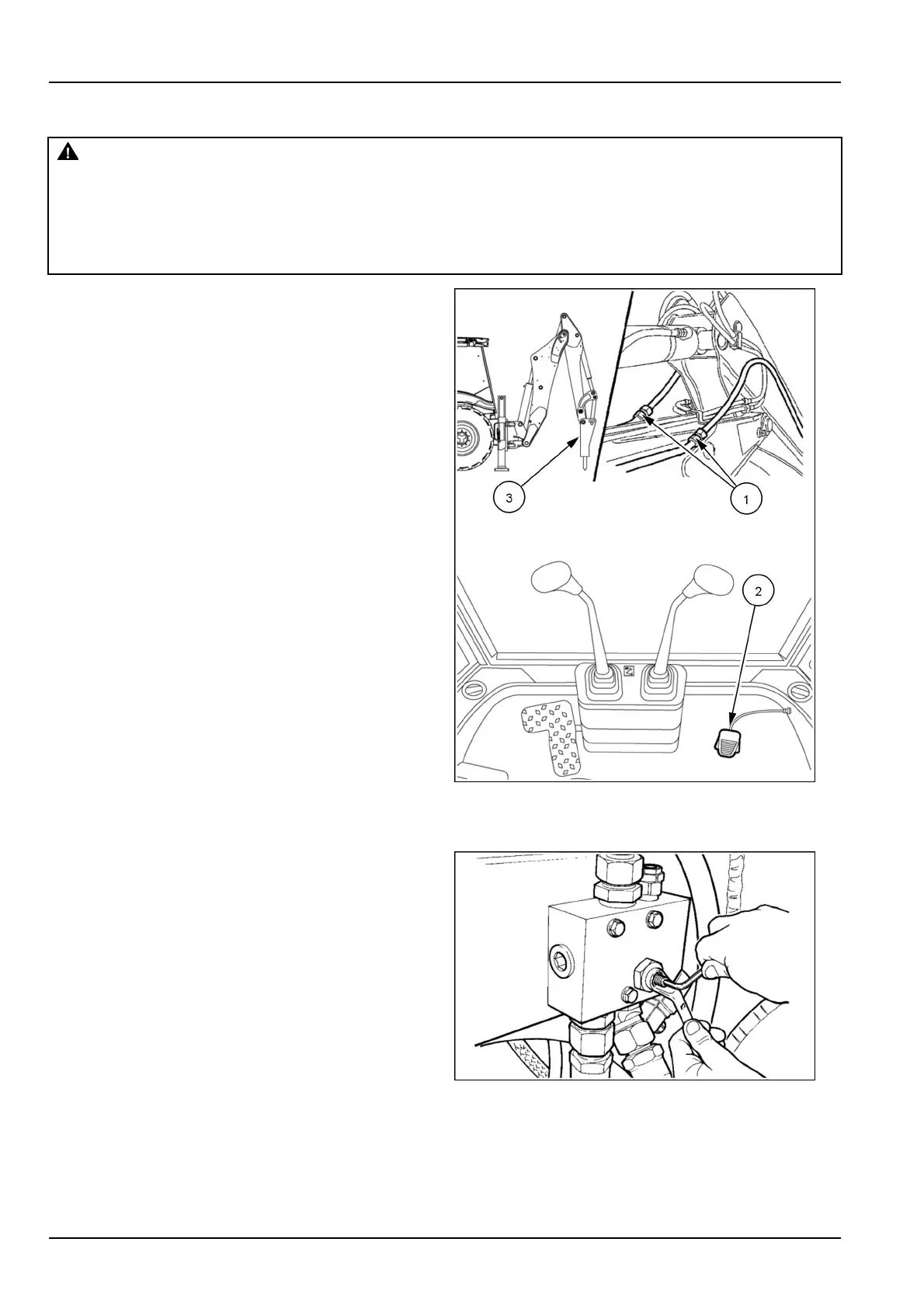 3

1

2