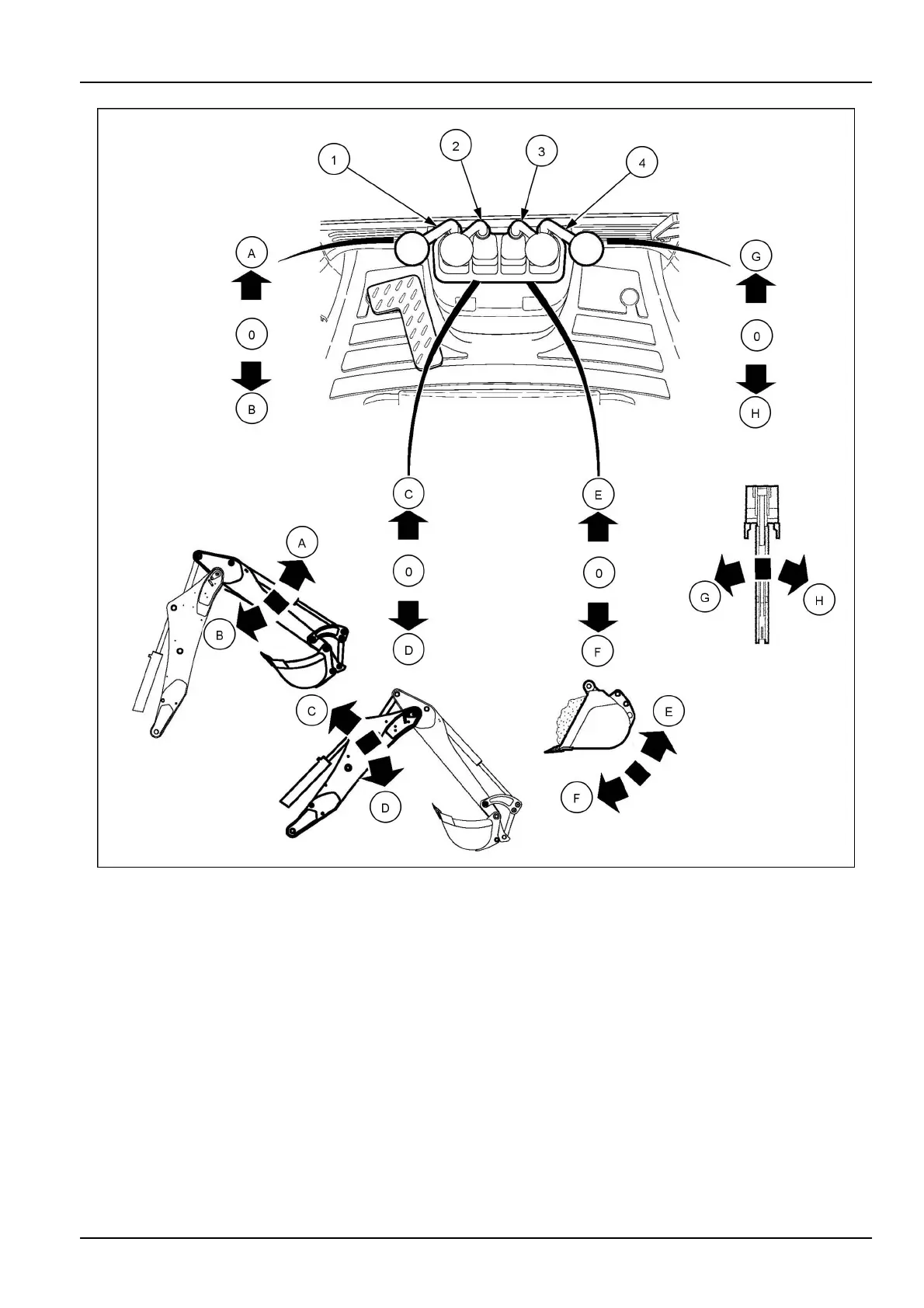 1
2
3
4
A
0
B
G
0
H
C
0
D
E
0
F
A
B
G
H
C
D
E
F