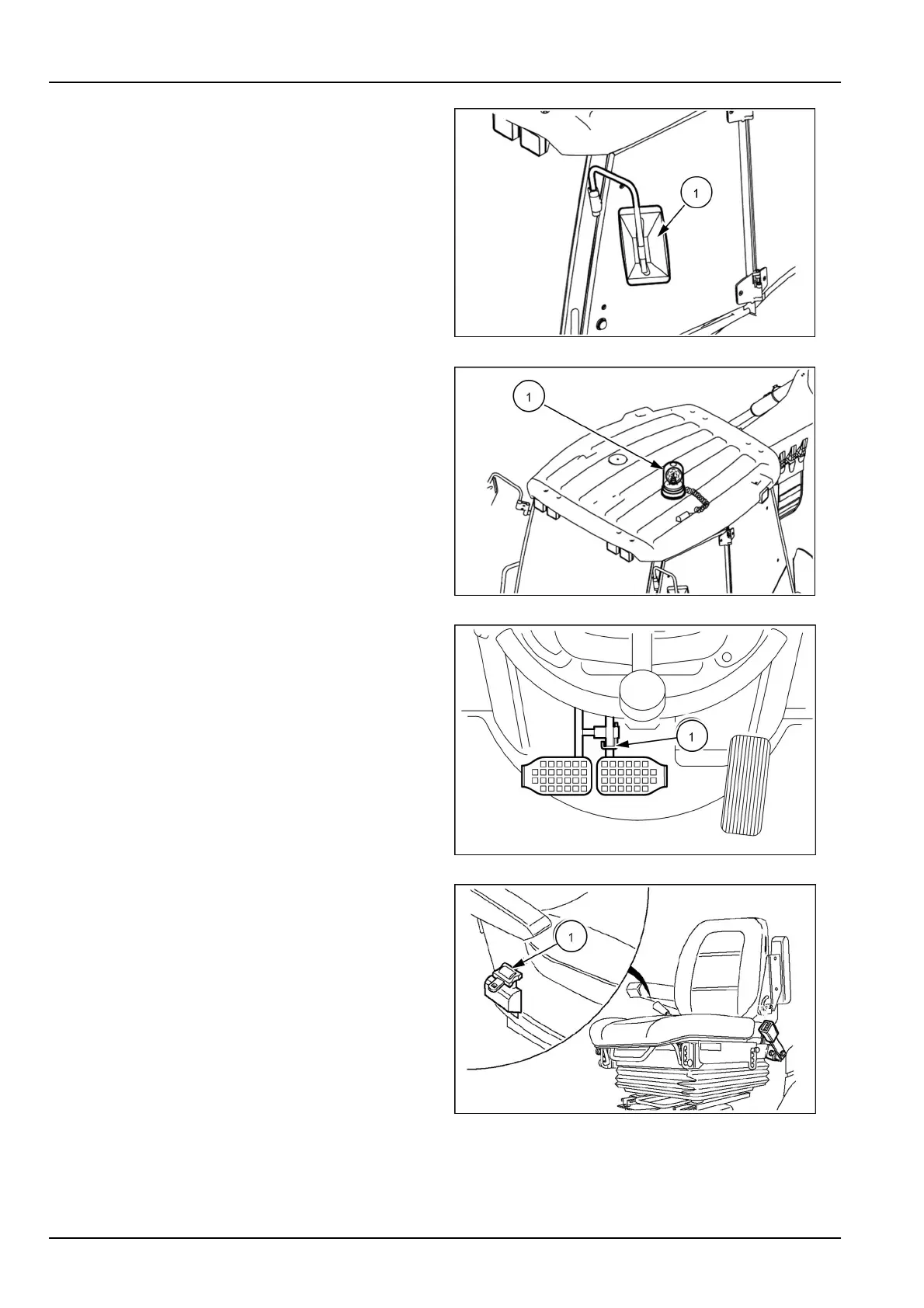 1

1

1

1