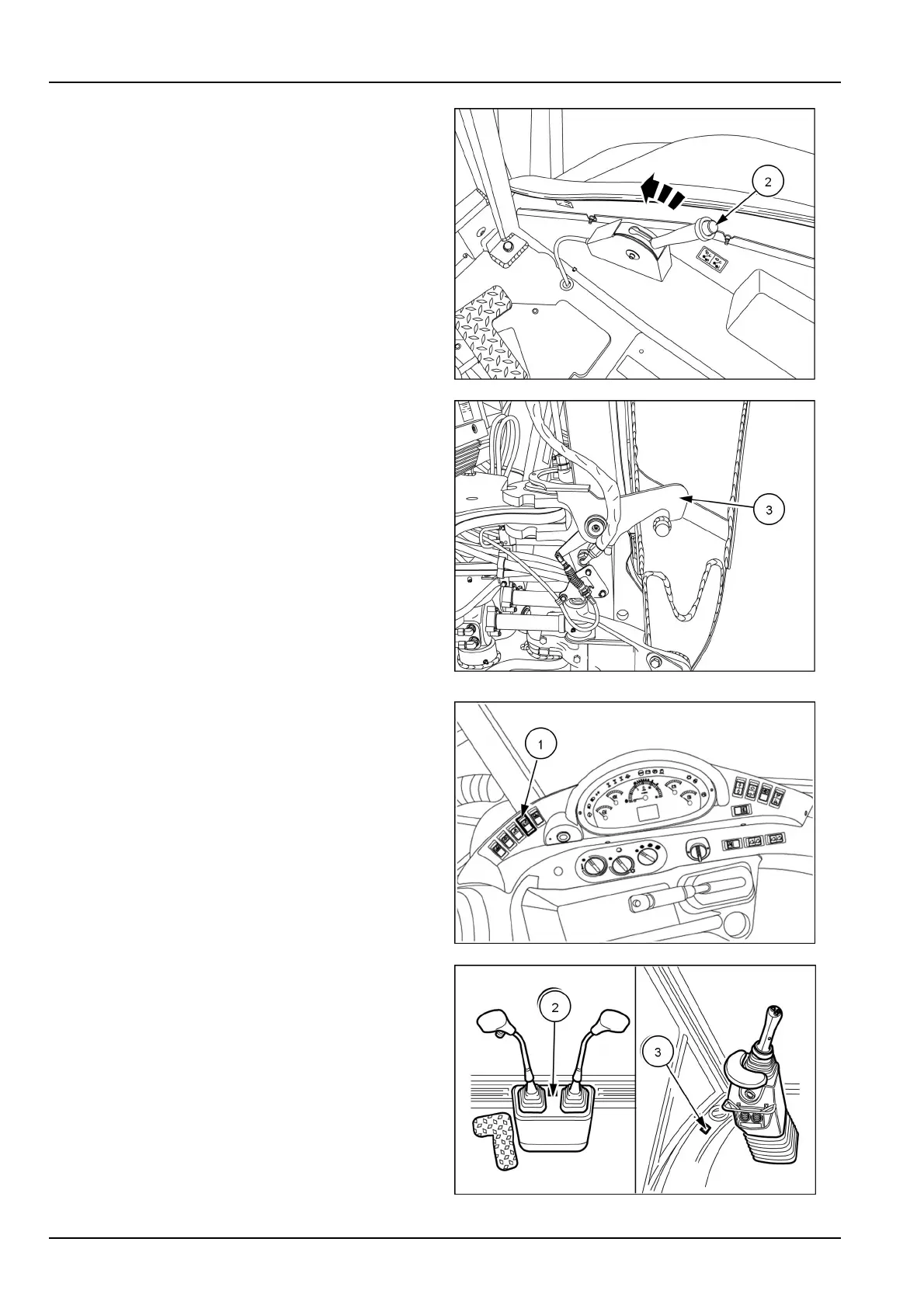 2

3

1

2

3