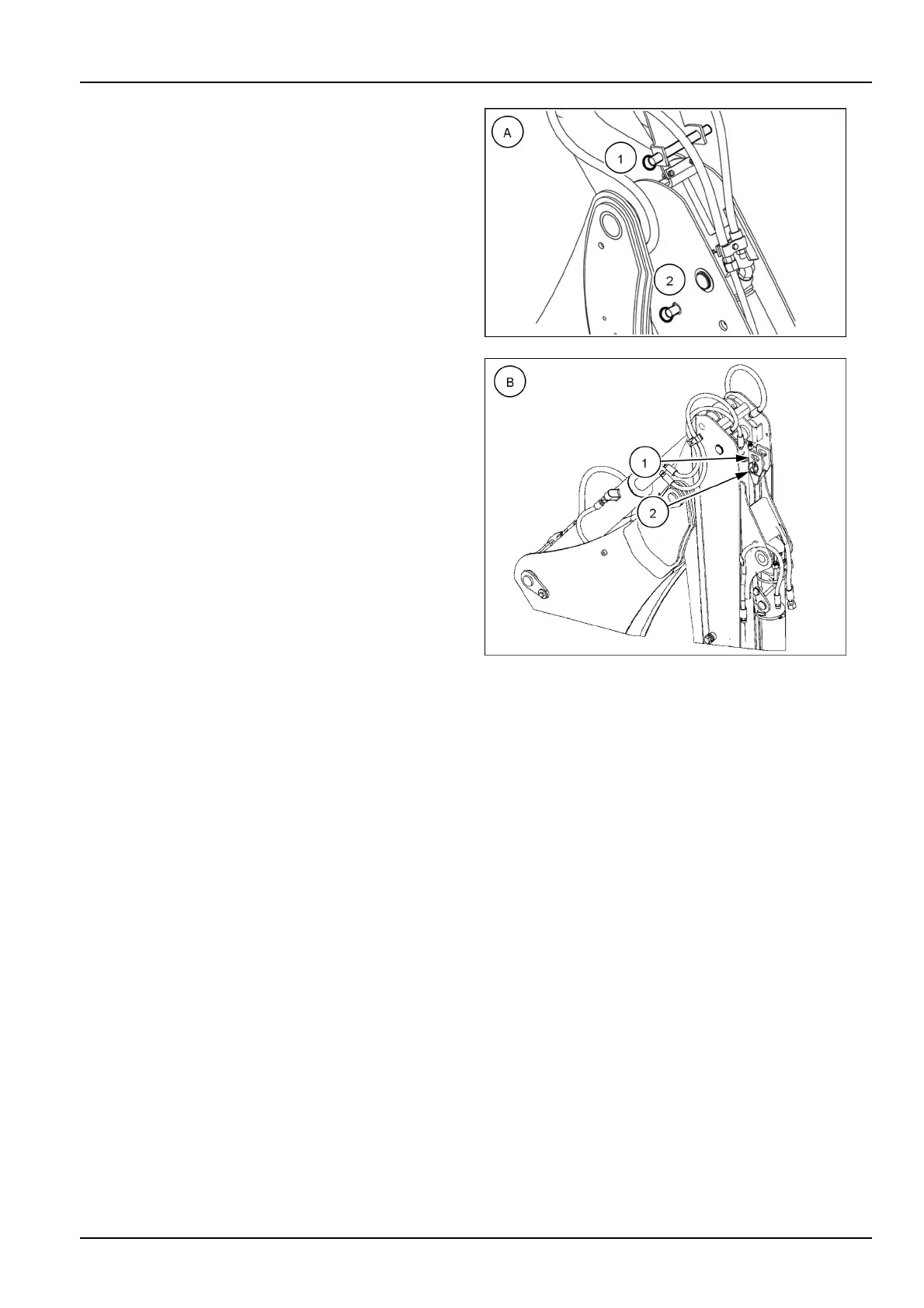 A

1

2

B

1

2