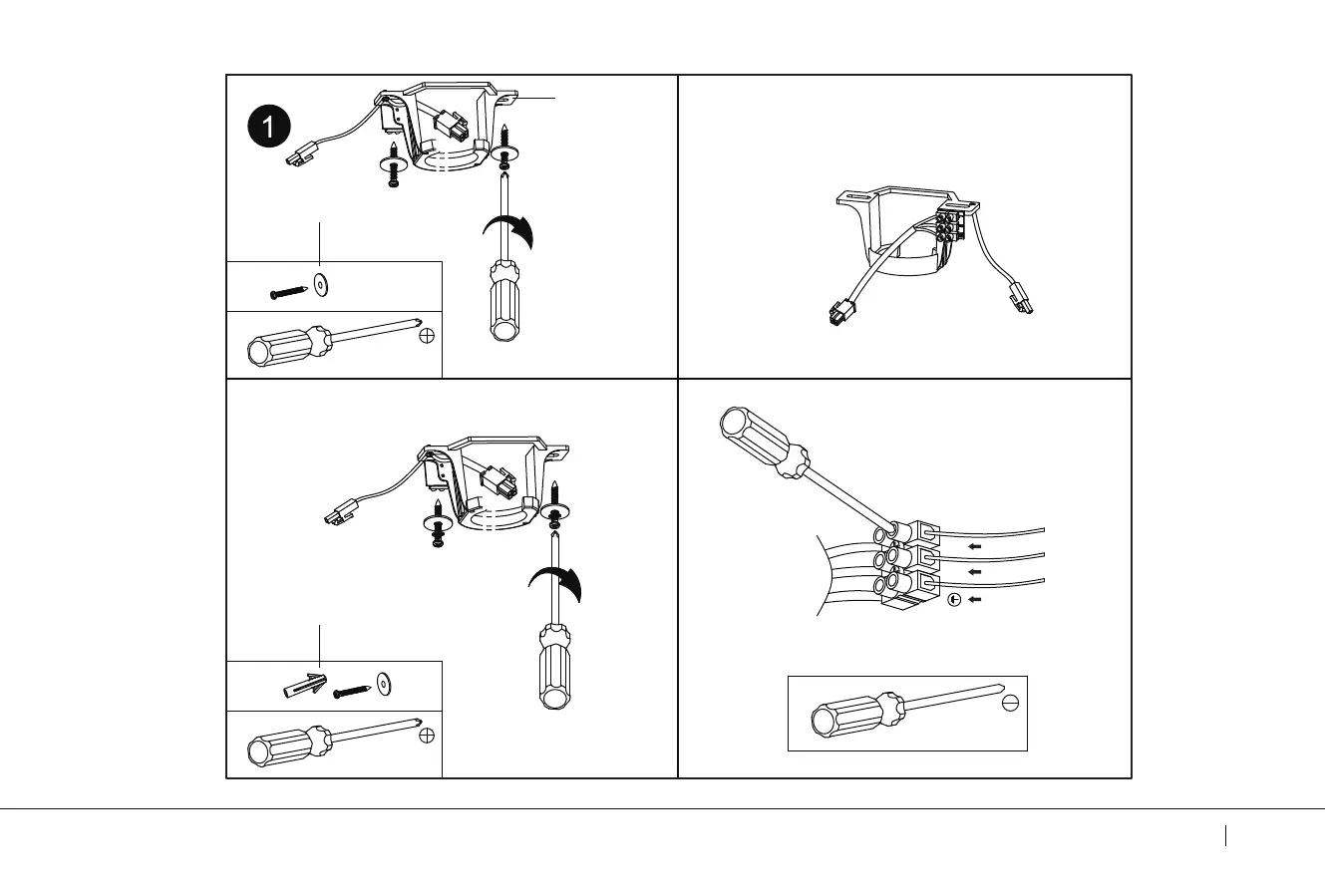 1