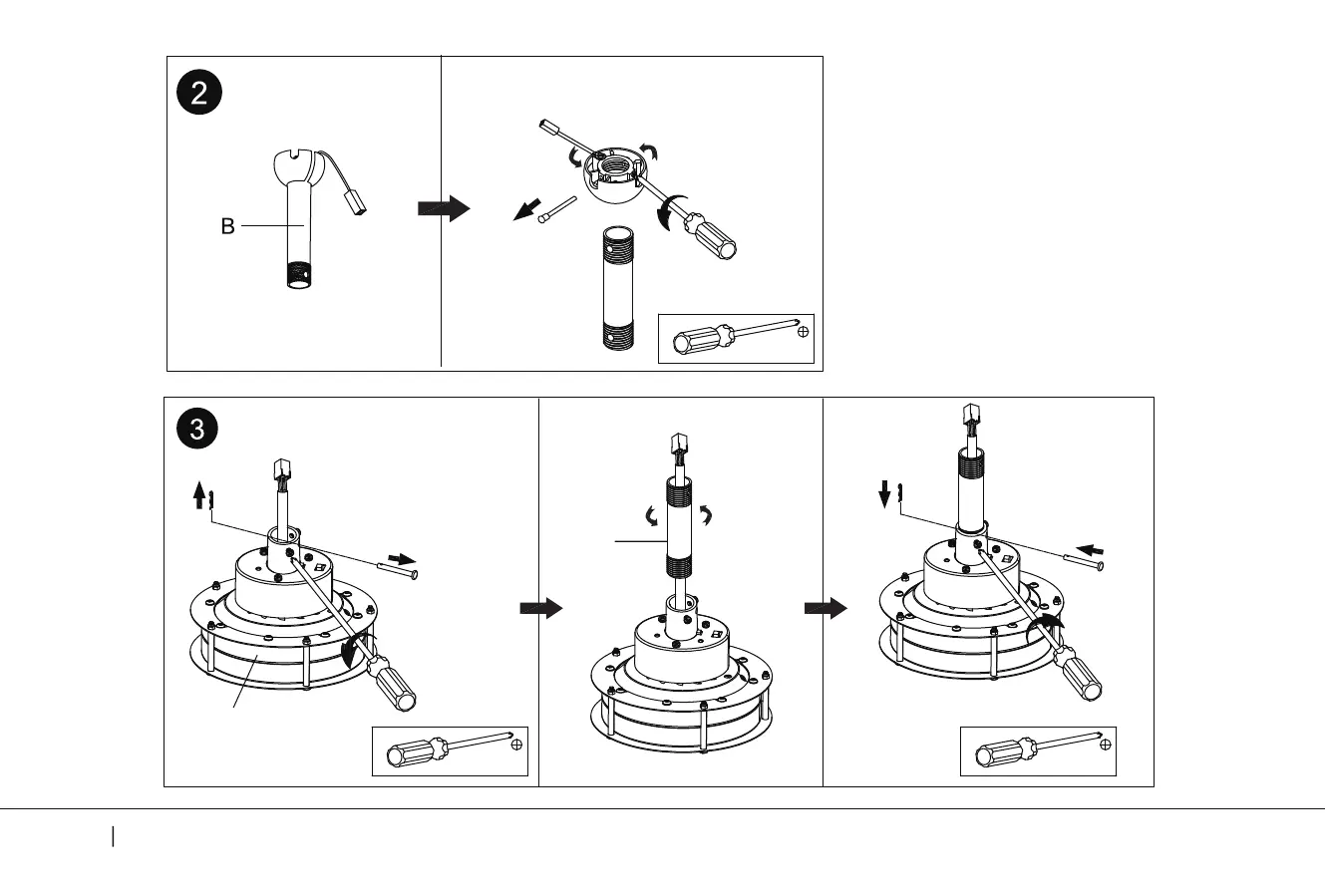 2

B

3