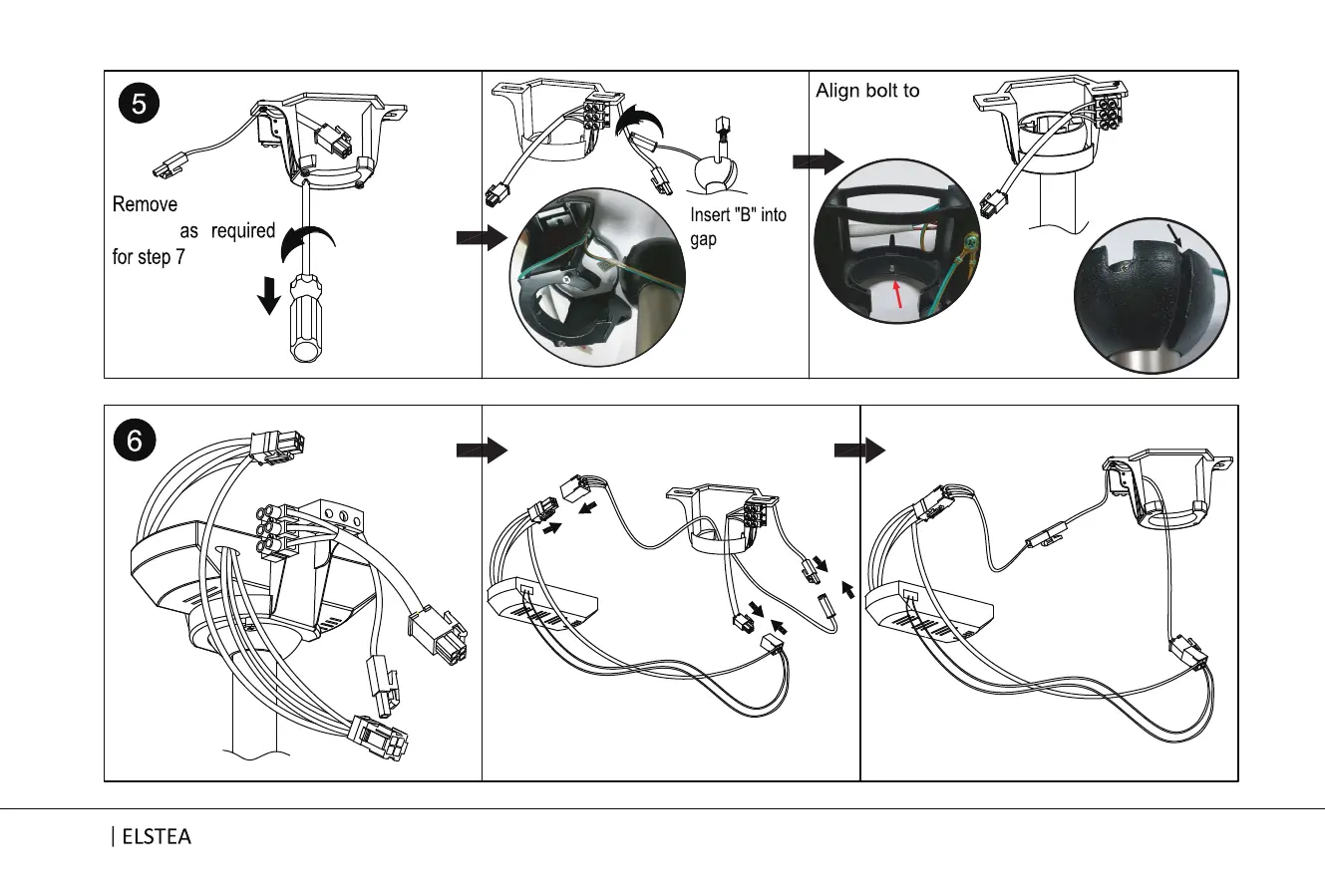 5

Remove as required for step 7

Insert "B" into gap

Align bolt to

6

| ELSTEA