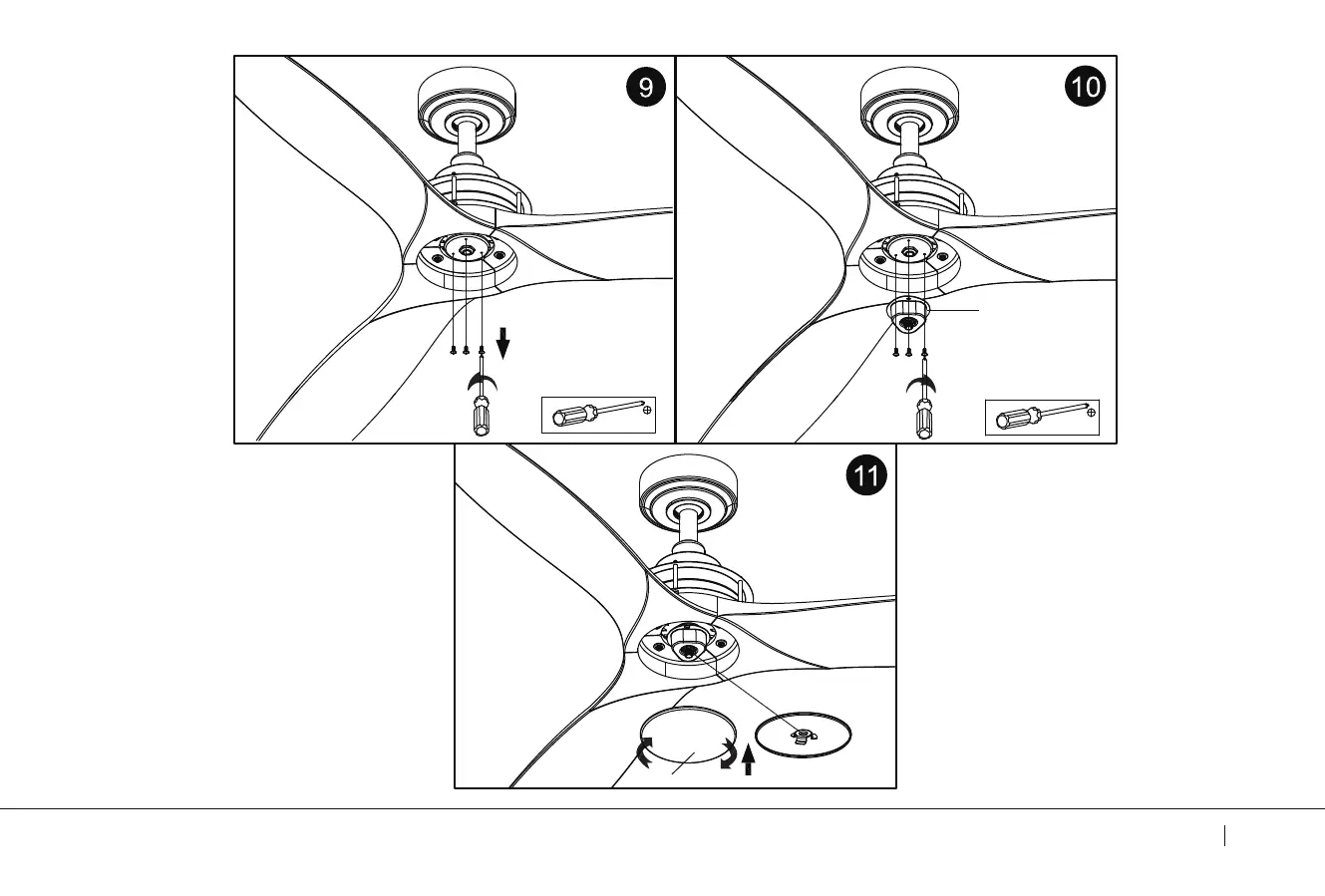 9

10

11