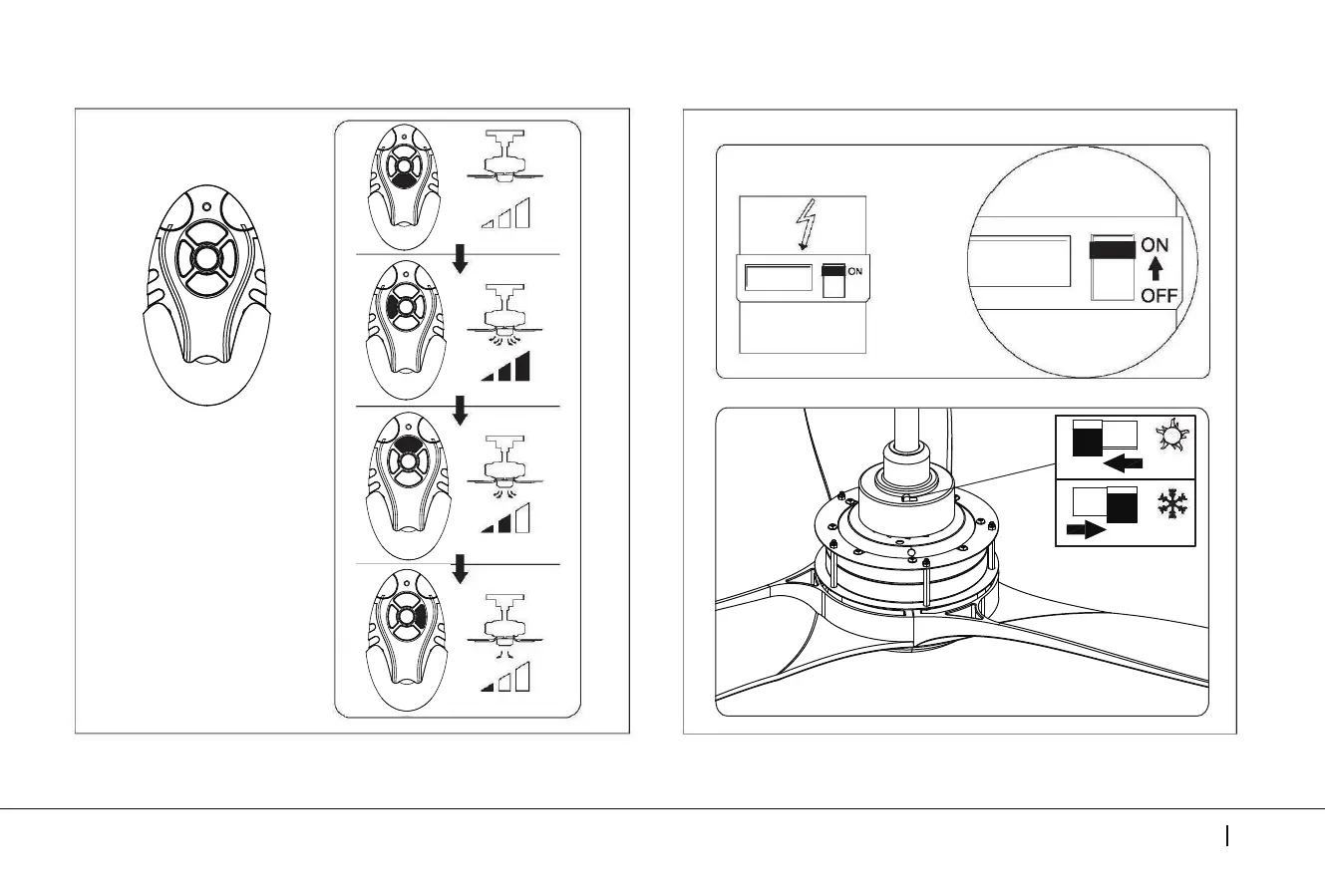 ON

ON

OFF