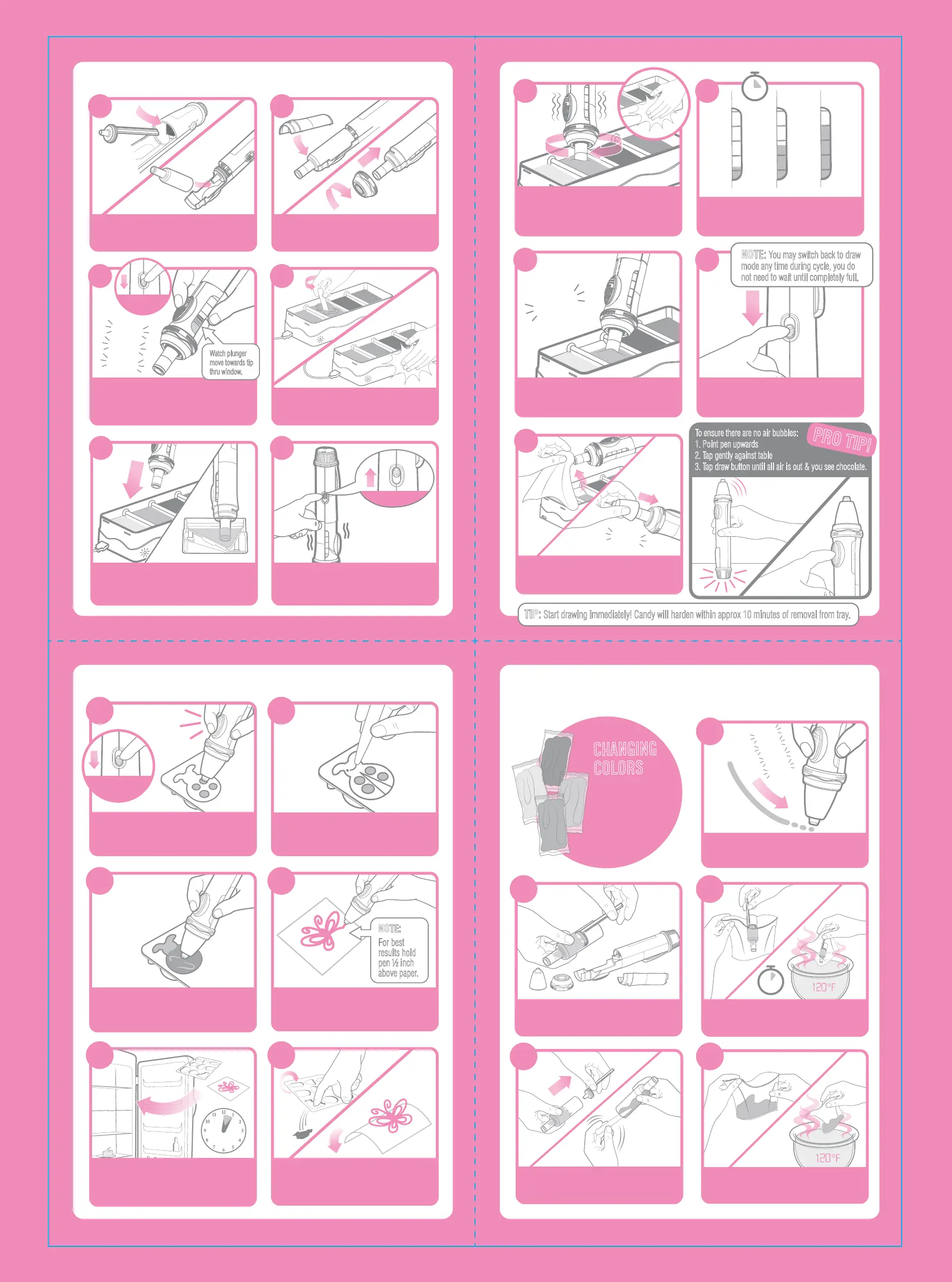 Watch plunger move towards tip thru window.

NOTE: You may switch back to draw mode any time during cycle, you do not need to wait until completely full.

To ensure there are no air bubbles:
1. Point pen upwards
2. Tap gently against table
3. Tap draw button until all air is out & you see chocolate.

PRO TIP!

TIP: Start drawing immediately! Candy will harden within approx 10 minutes of removal from tray.

NOTE: For best results hold pen ½ inch above paper.

CHANGING COLORS

120°F

120°F