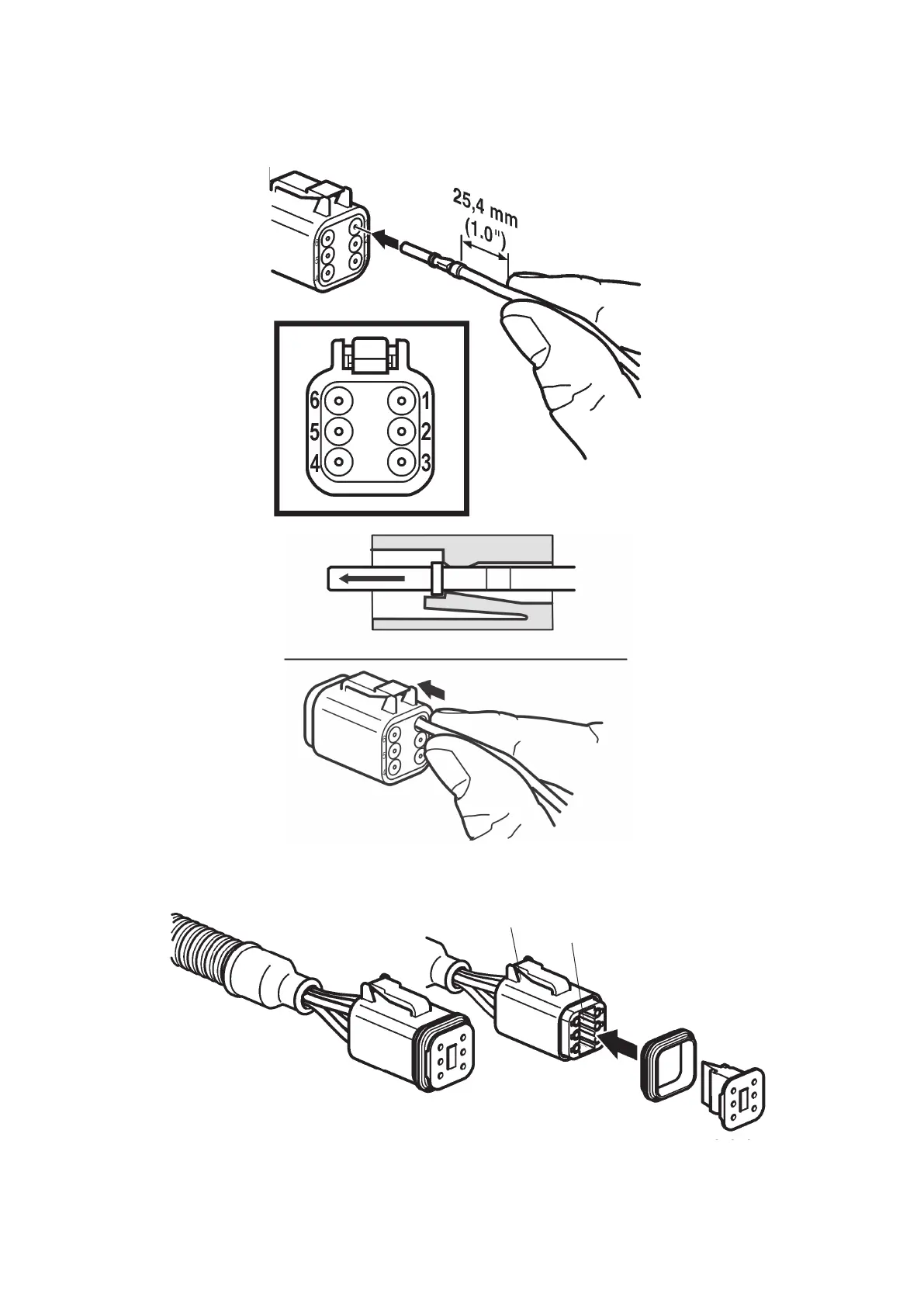 25,4 mm
(1.0")

6
5
4
1
2
3