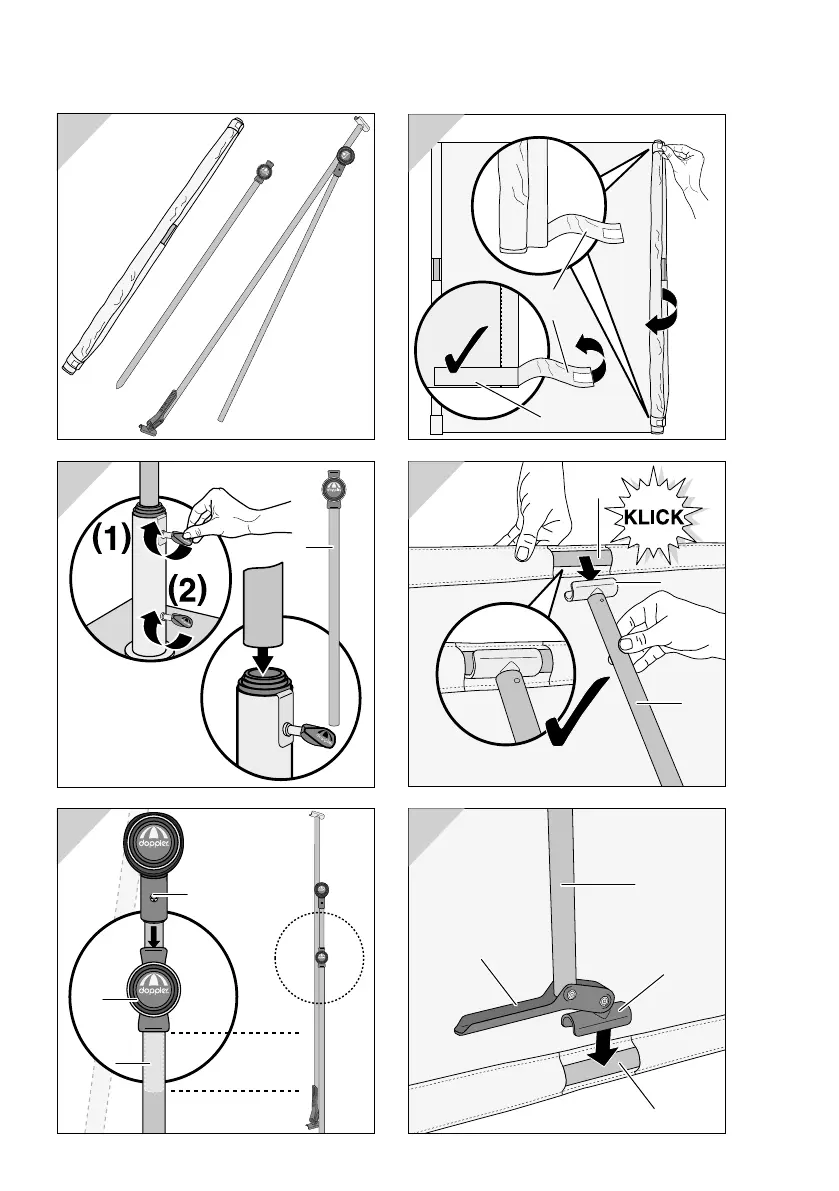 (1)
(2)
KLICK
doppler
doppler