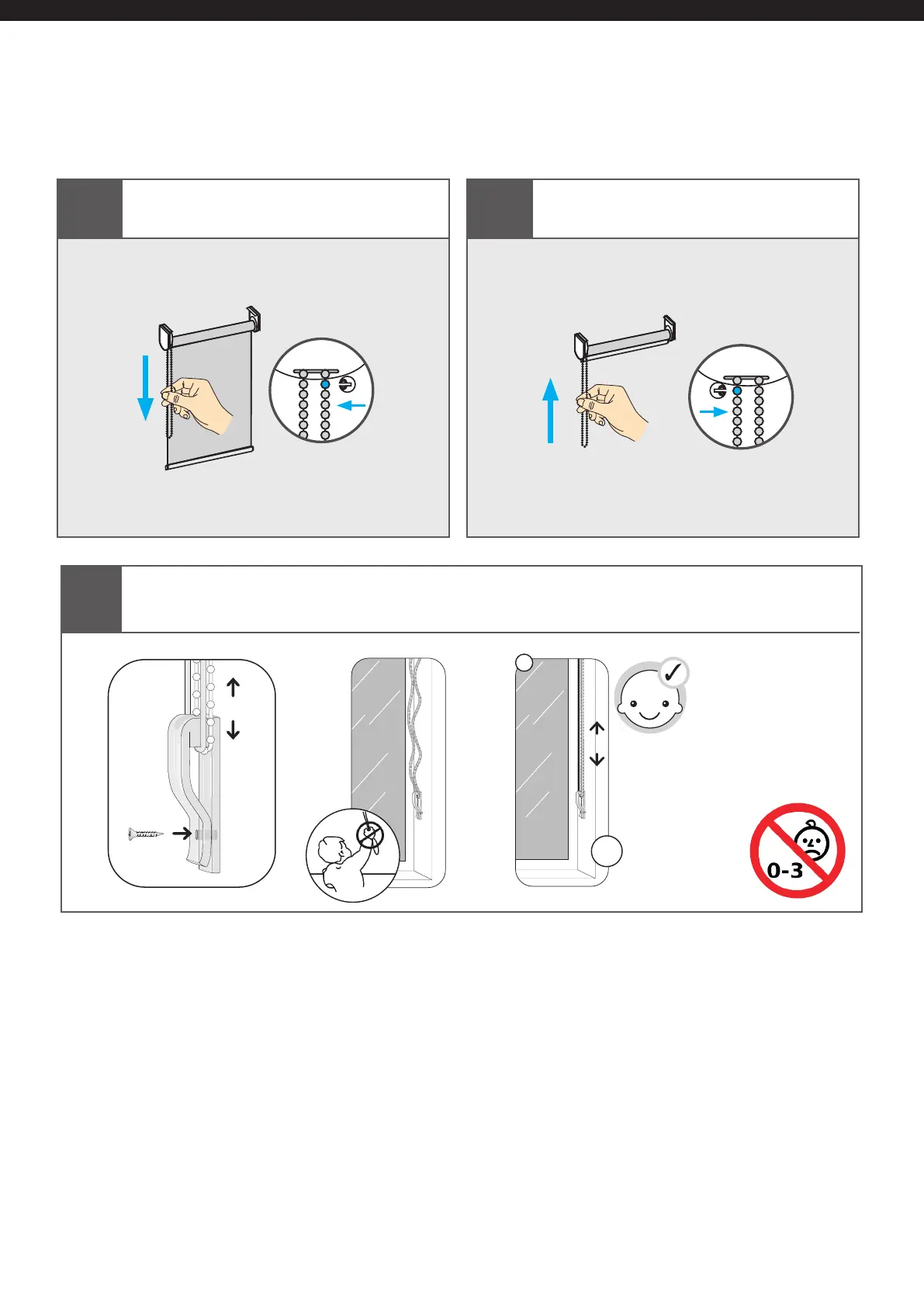 0-3