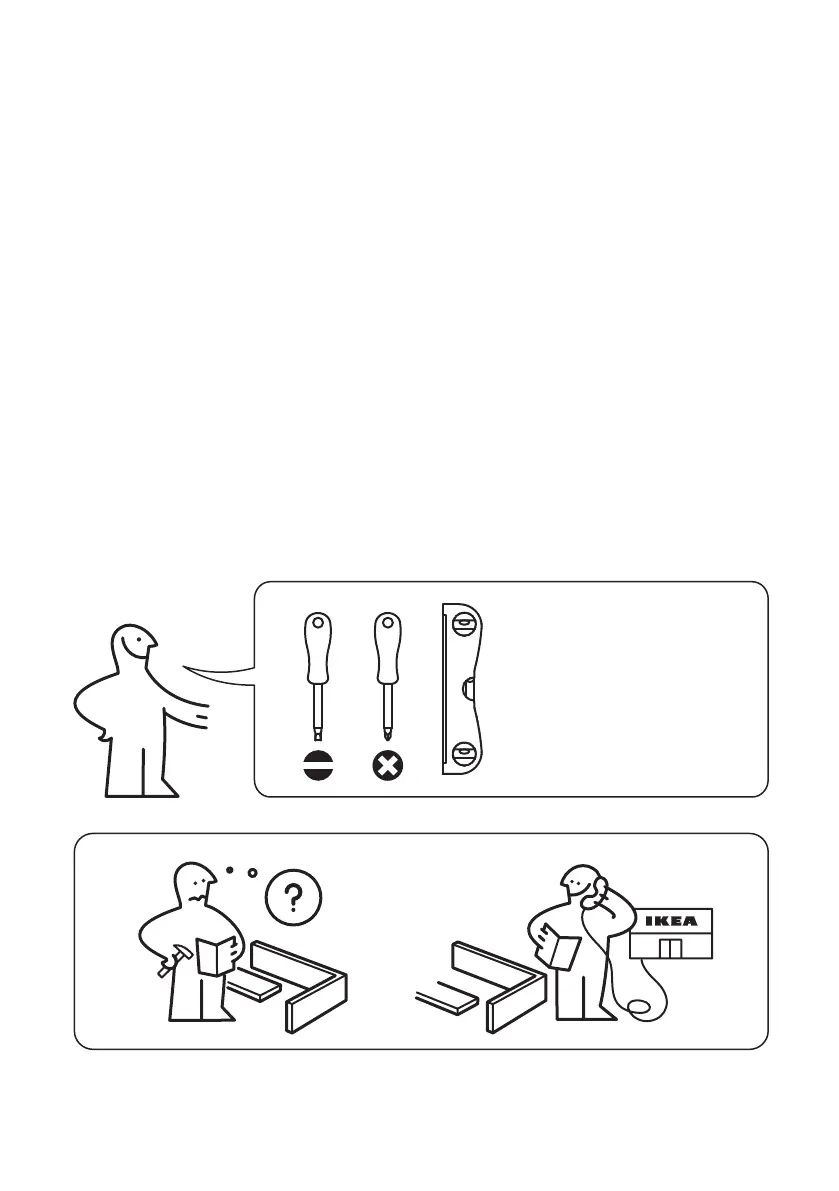 ?

IKEA