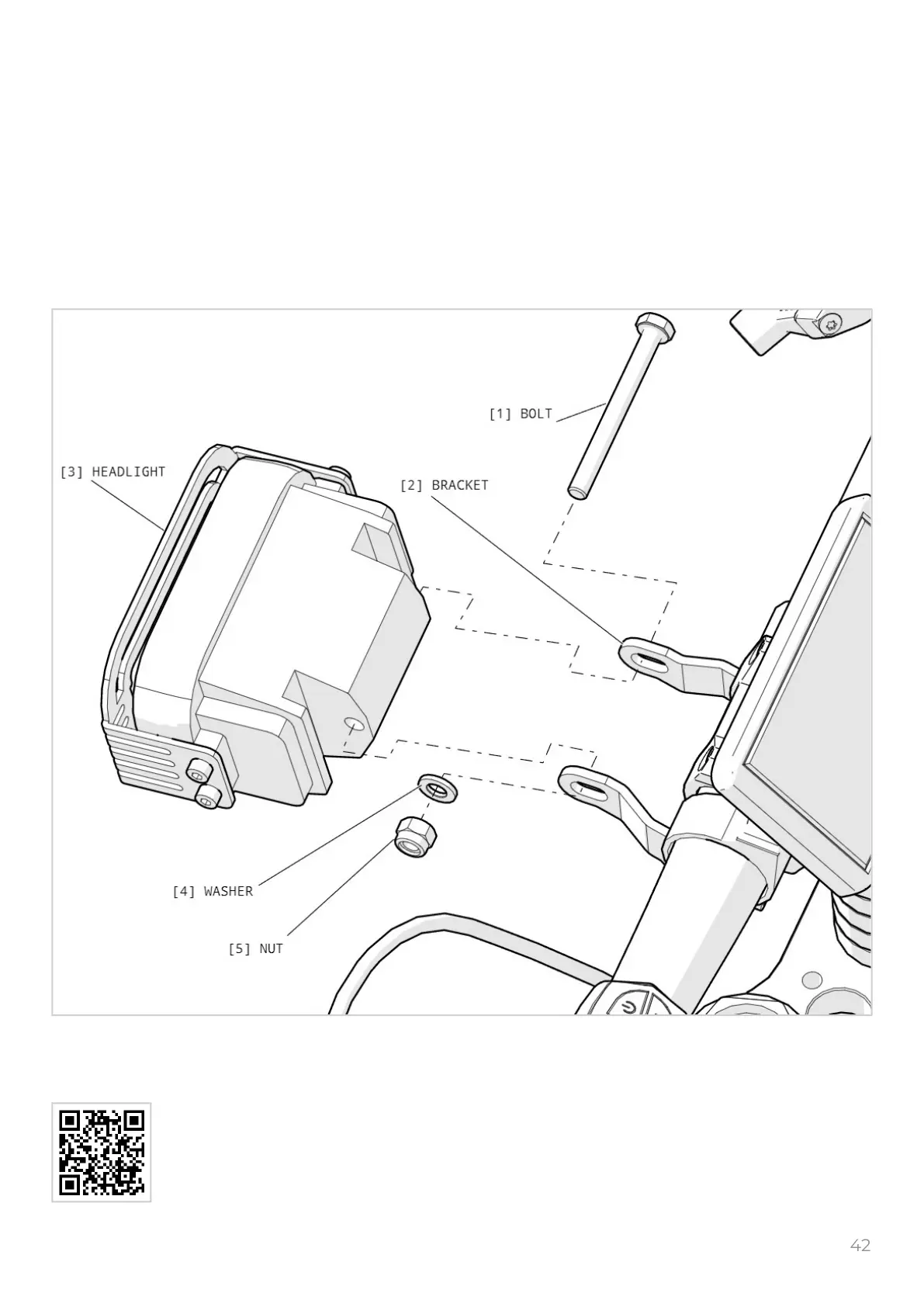 [1] BOLT

[3] HEADLIGHT

[2] BRACKET

[4] WASHER

[5] NUT

42