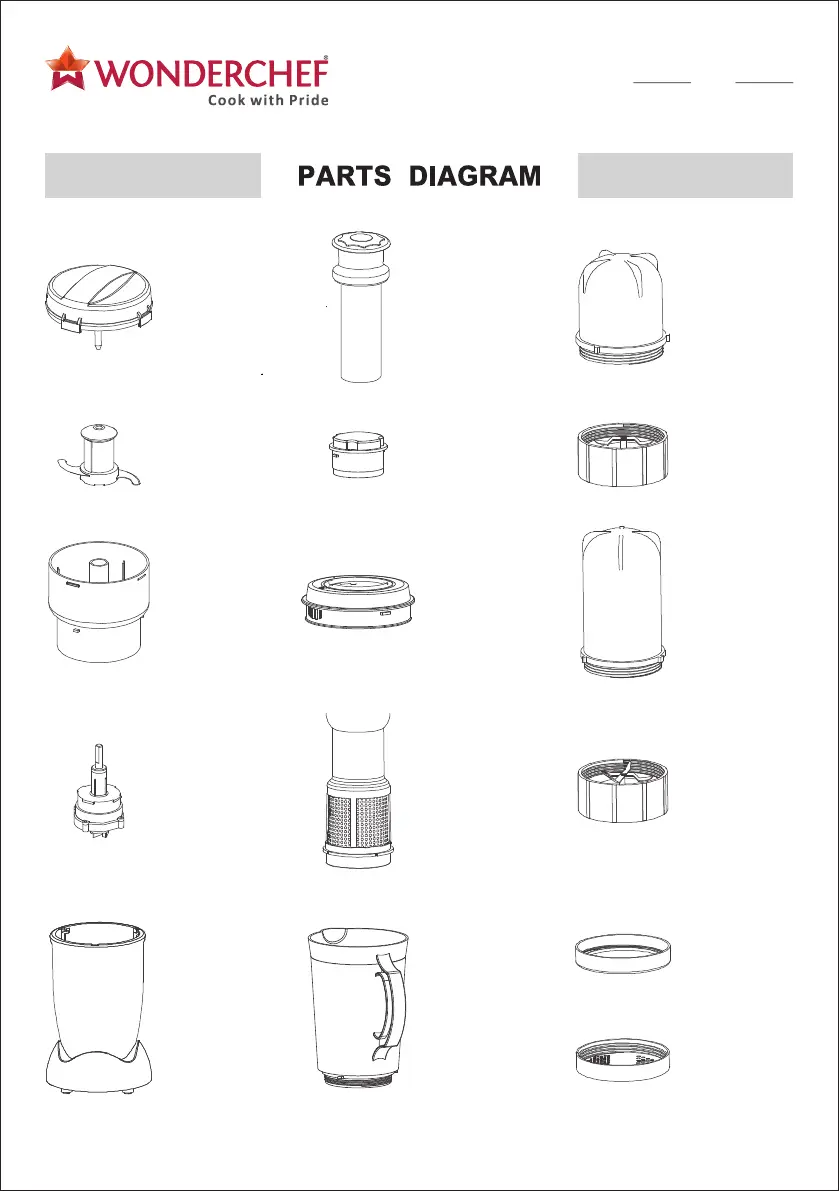 WONDERCHEF®
Cook with Pride

PARTS DIAGRAM