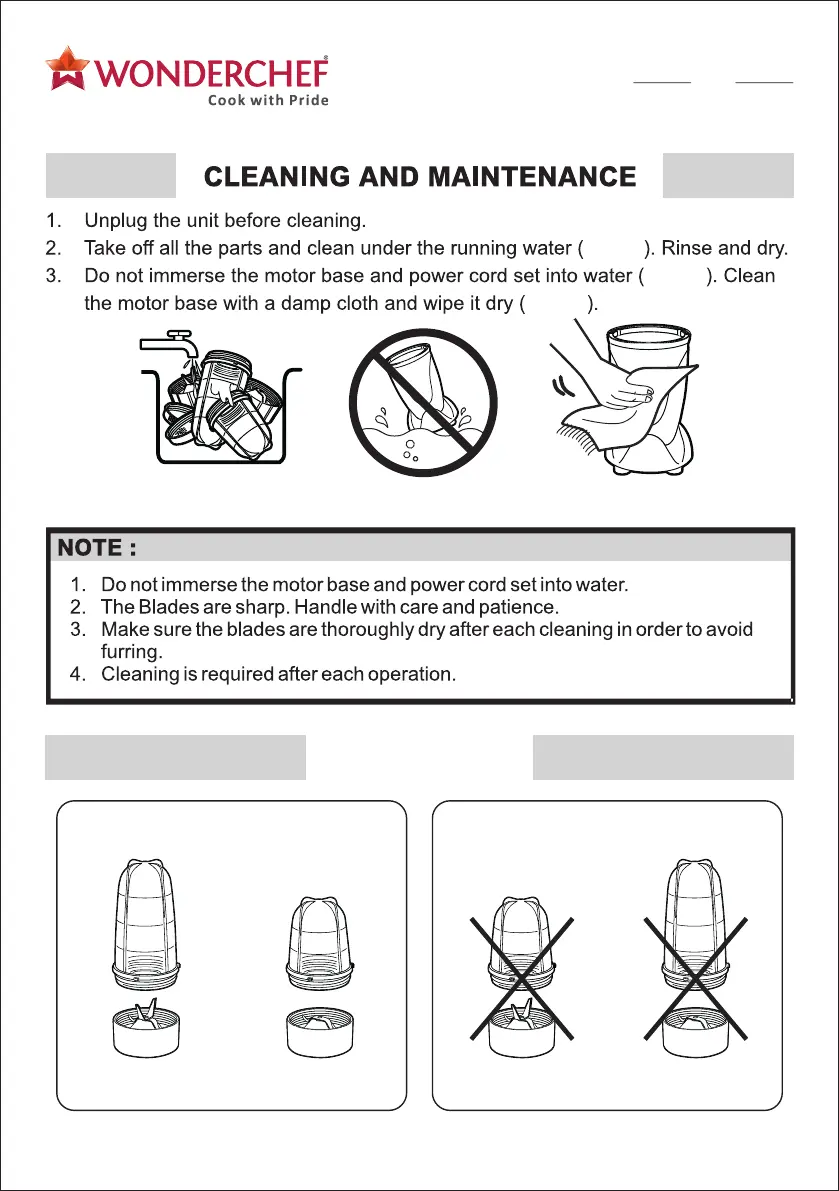 WONDERCHEF®
Cook with Pride

CLEANING AND MAINTENANCE

1. Unplug the unit before cleaning.
2. Take off all the parts and clean under the running water ( ). Rinse and dry.
3. Do not immerse the motor base and power cord set into water ( ). Clean the motor base with a damp cloth and wipe it dry ( ).

NOTE :

1. Do not immerse the motor base and power cord set into water.
2. The Blades are sharp. Handle with care and patience.
3. Make sure the blades are thoroughly dry after each cleaning in order to avoid furring.
4. Cleaning is required after each operation.