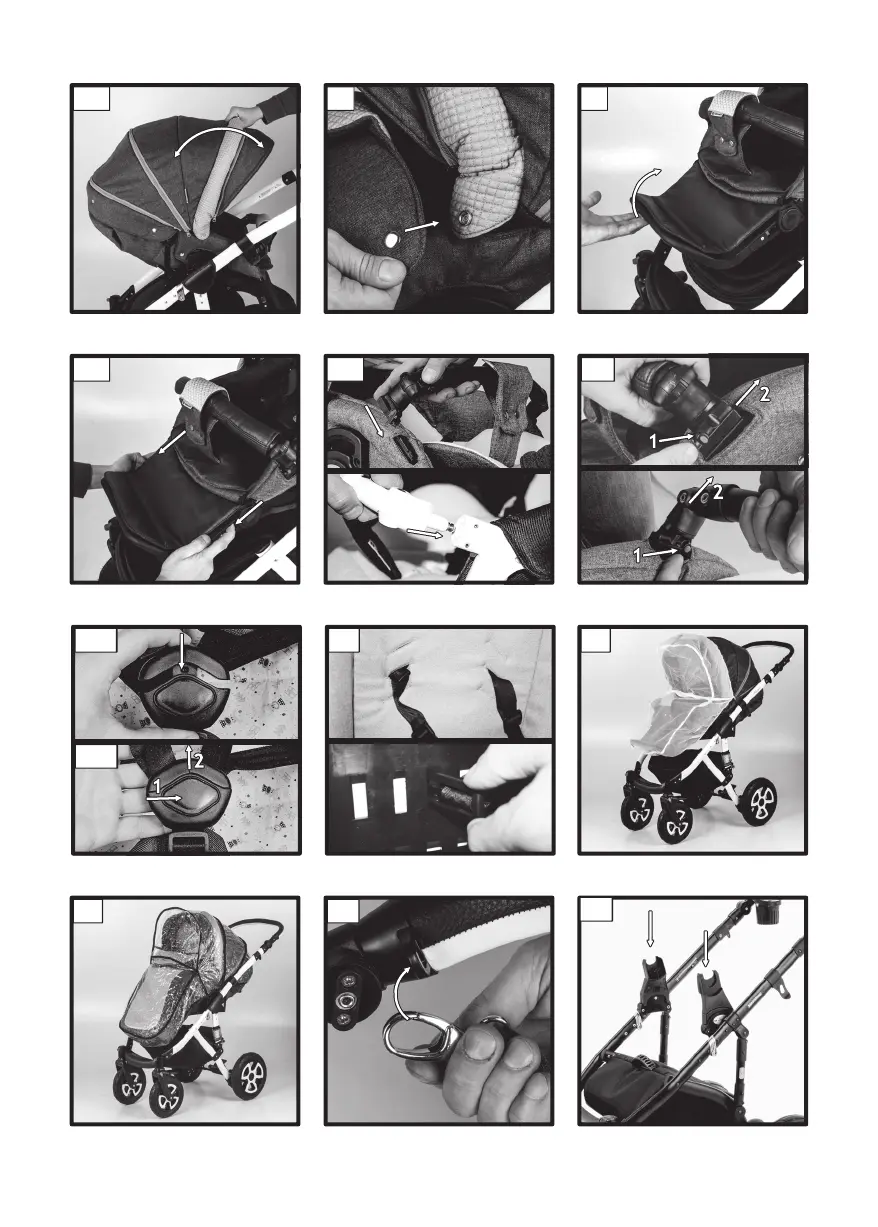 2
1
2
1
2
1