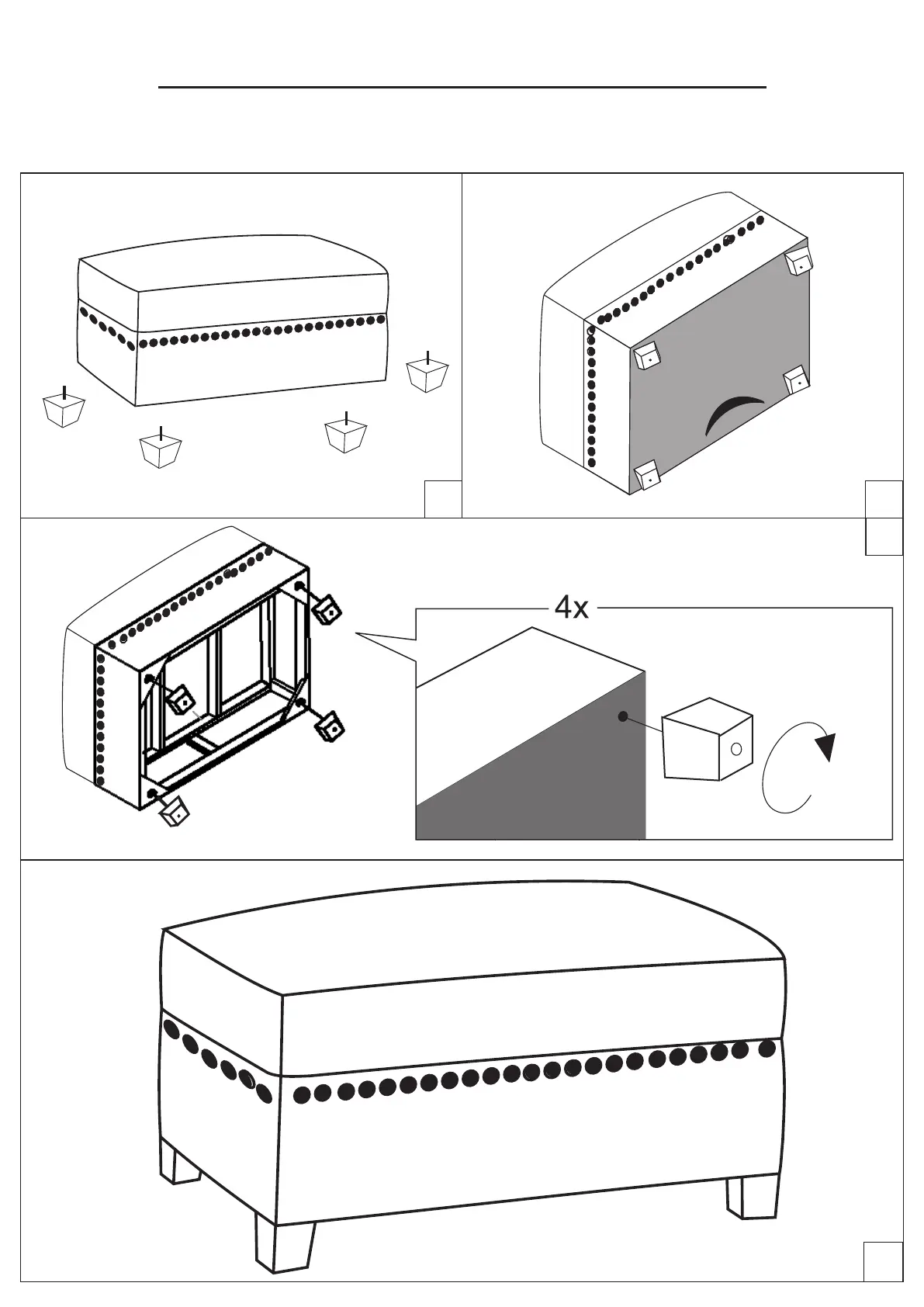 4x