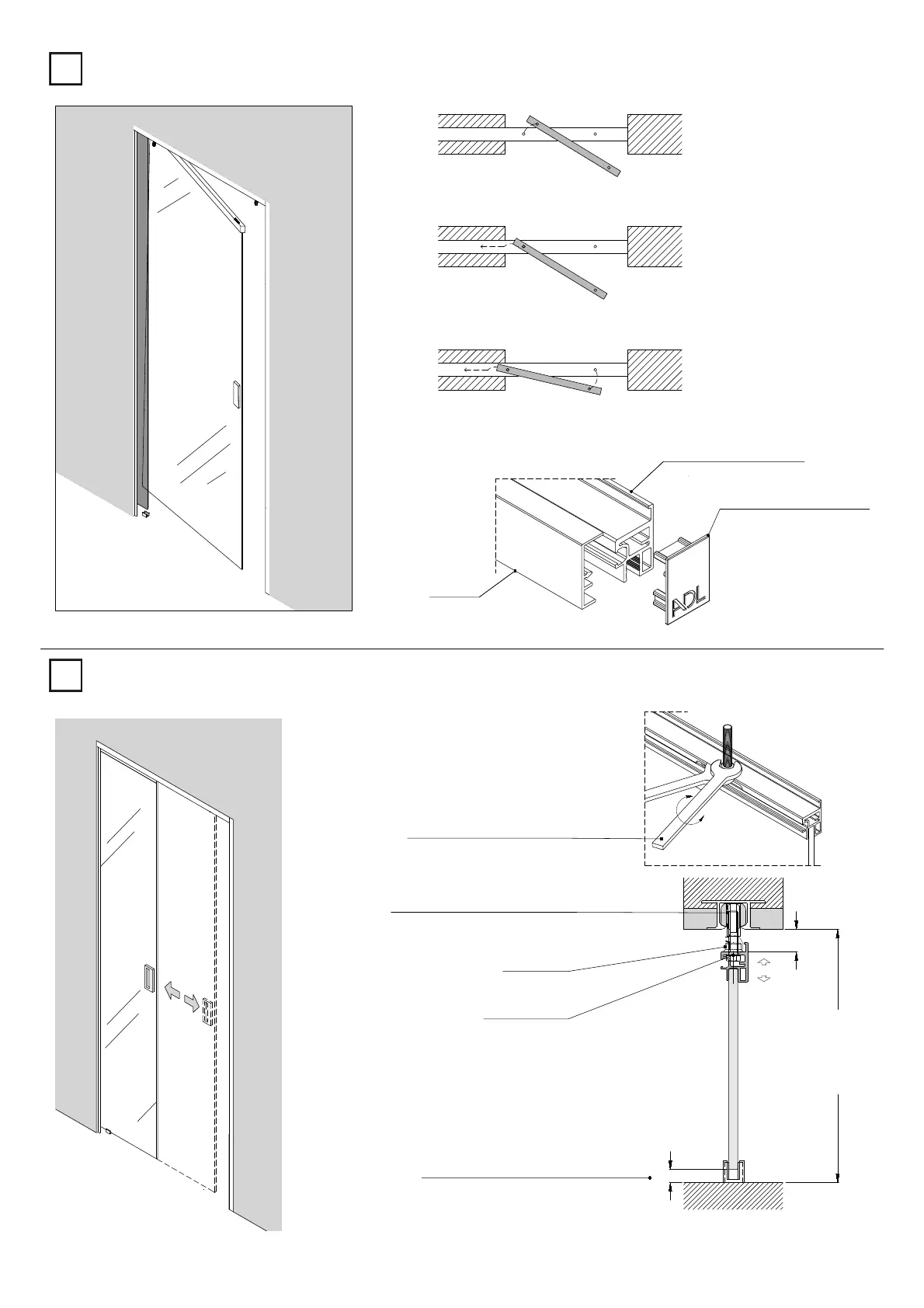 ADL