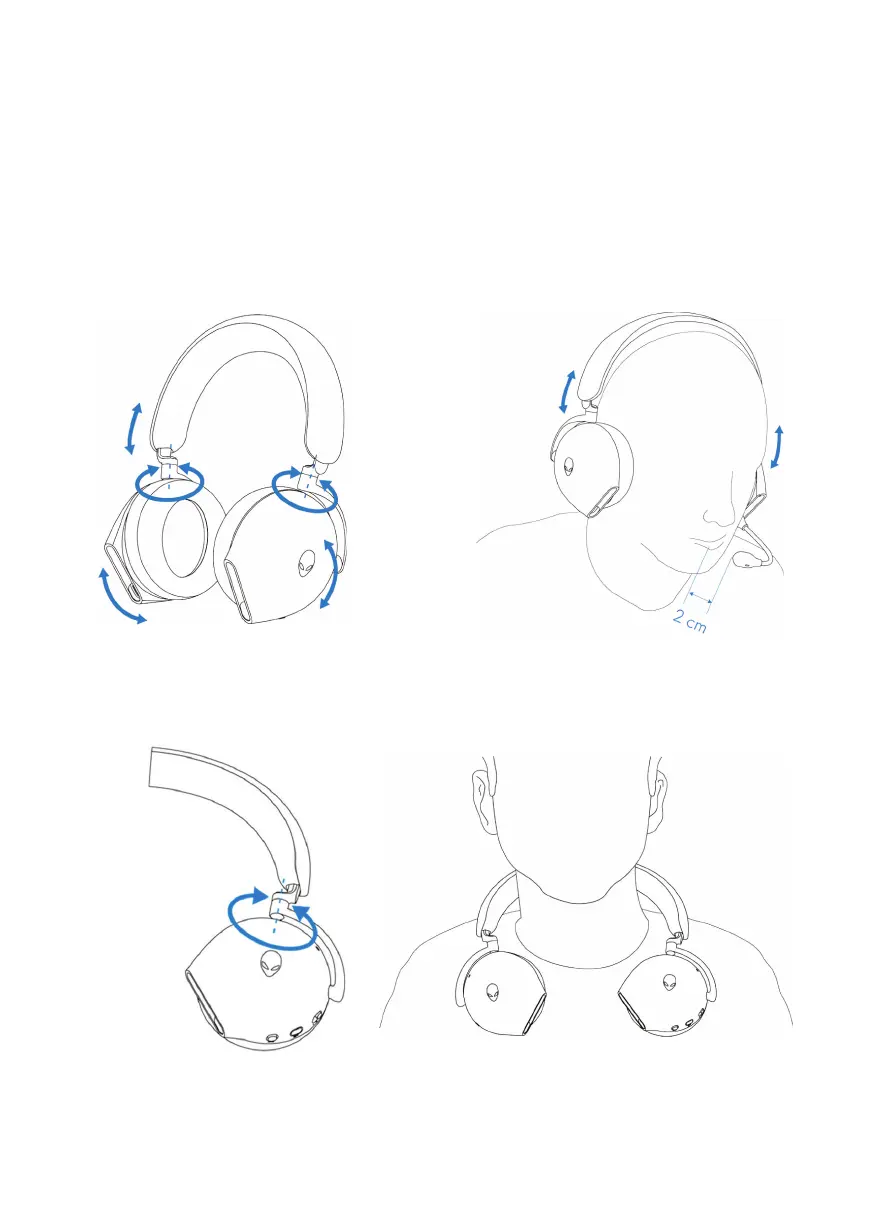 2 cm