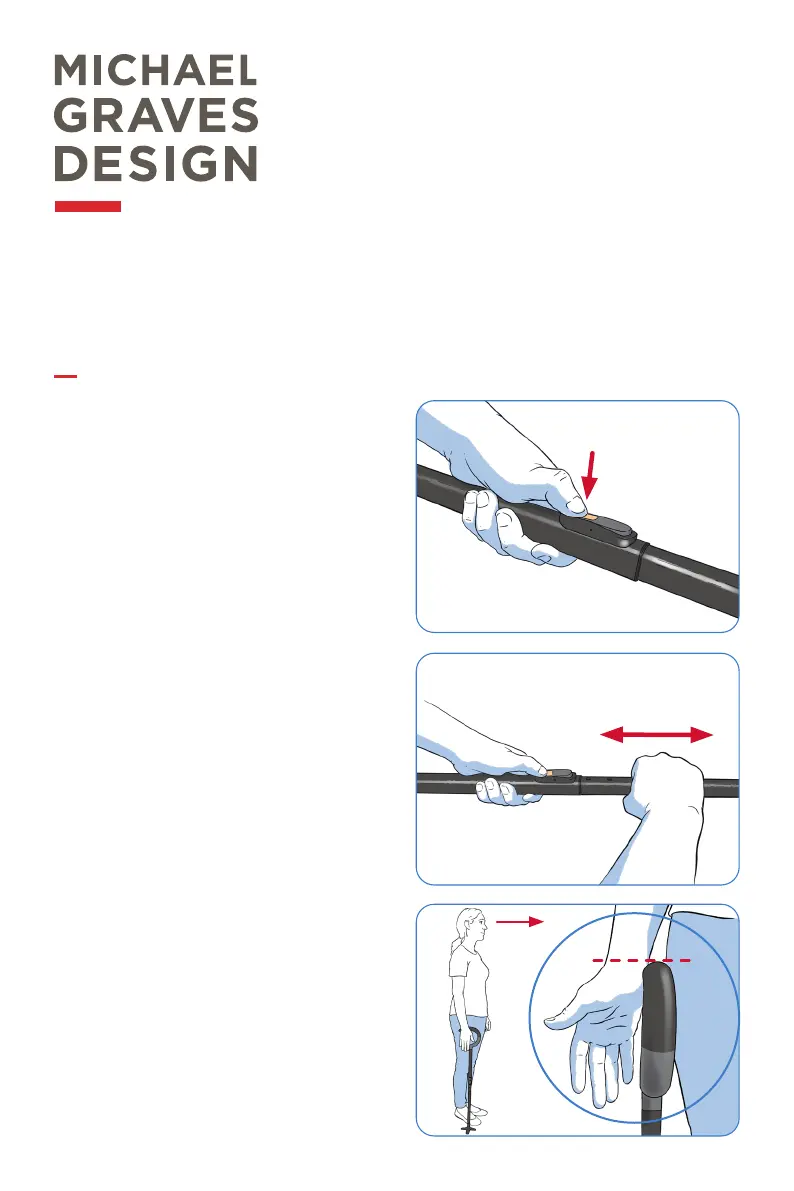 MICHAEL
GRAVES
DESIGN