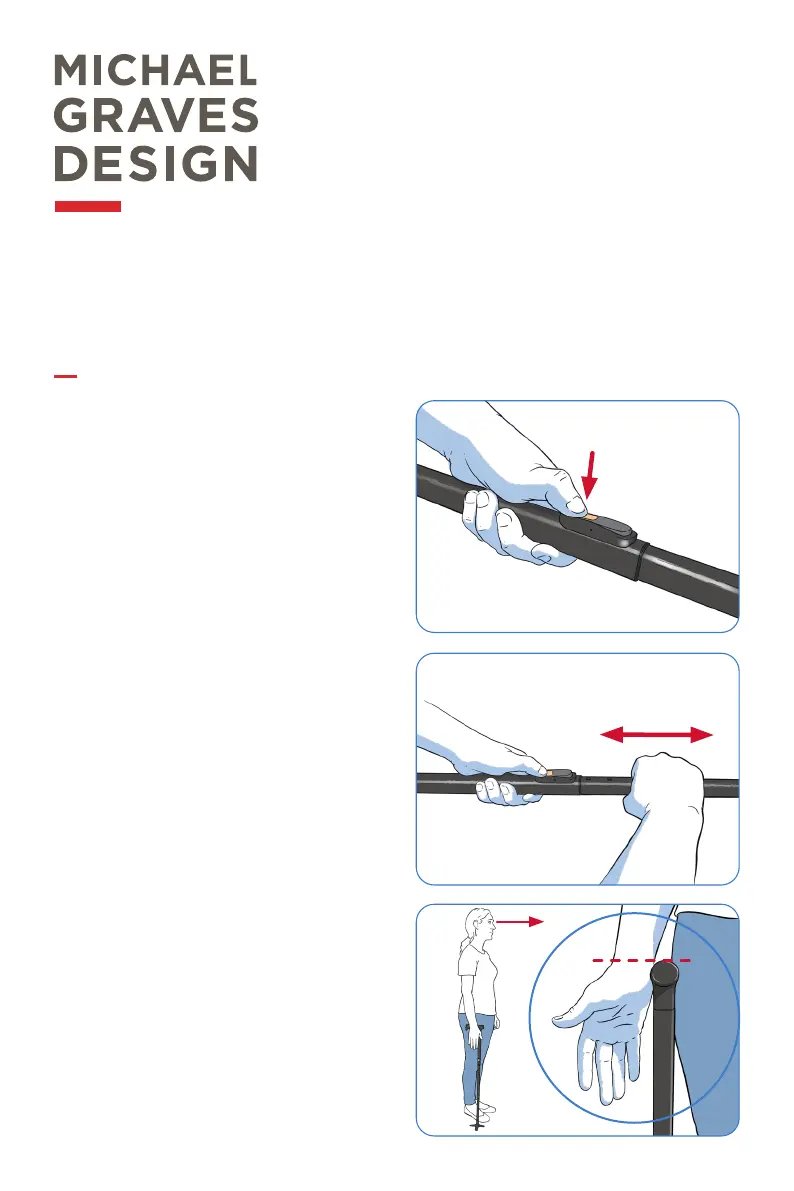 MICHAEL
GRAVES
DESIGN