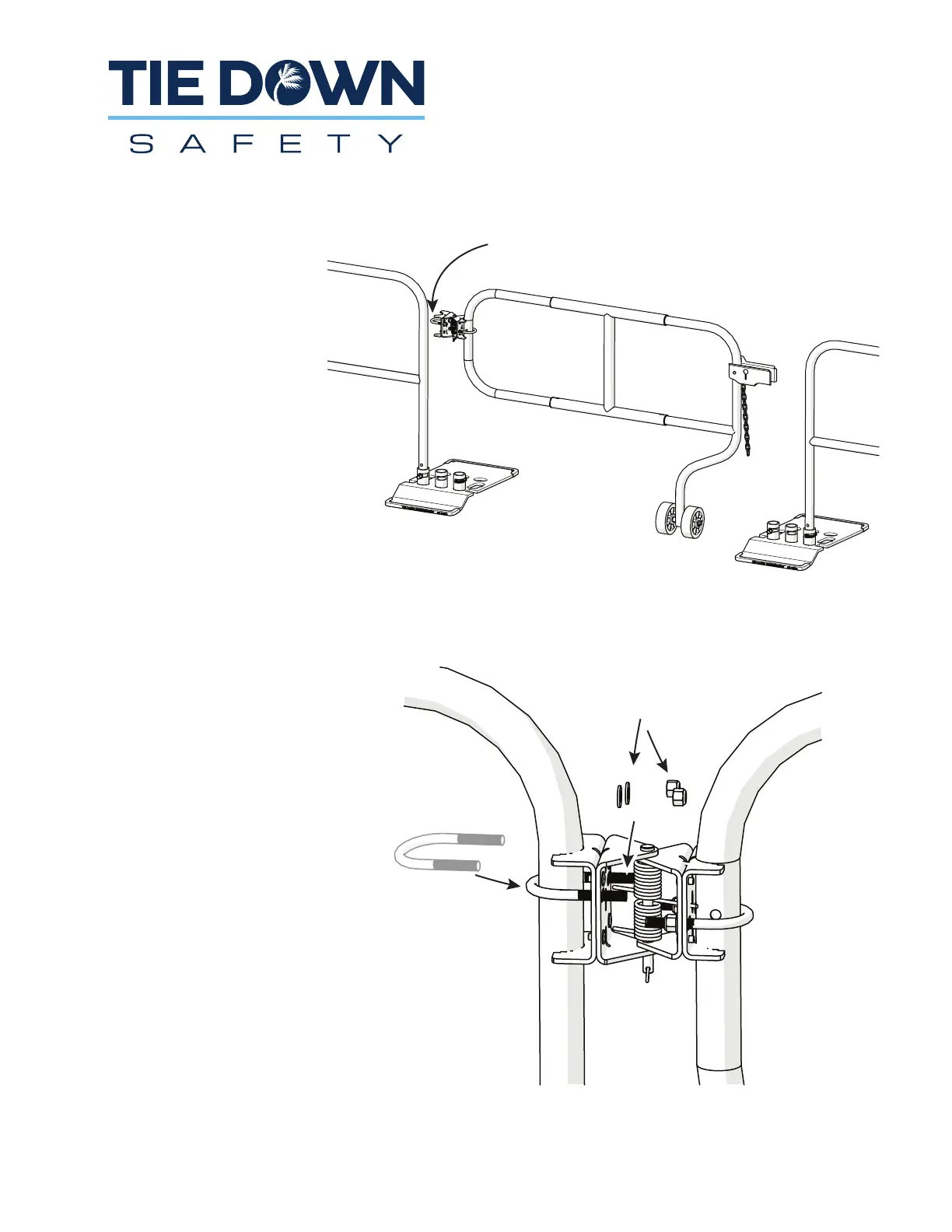 TIE DOWN
SAFETY