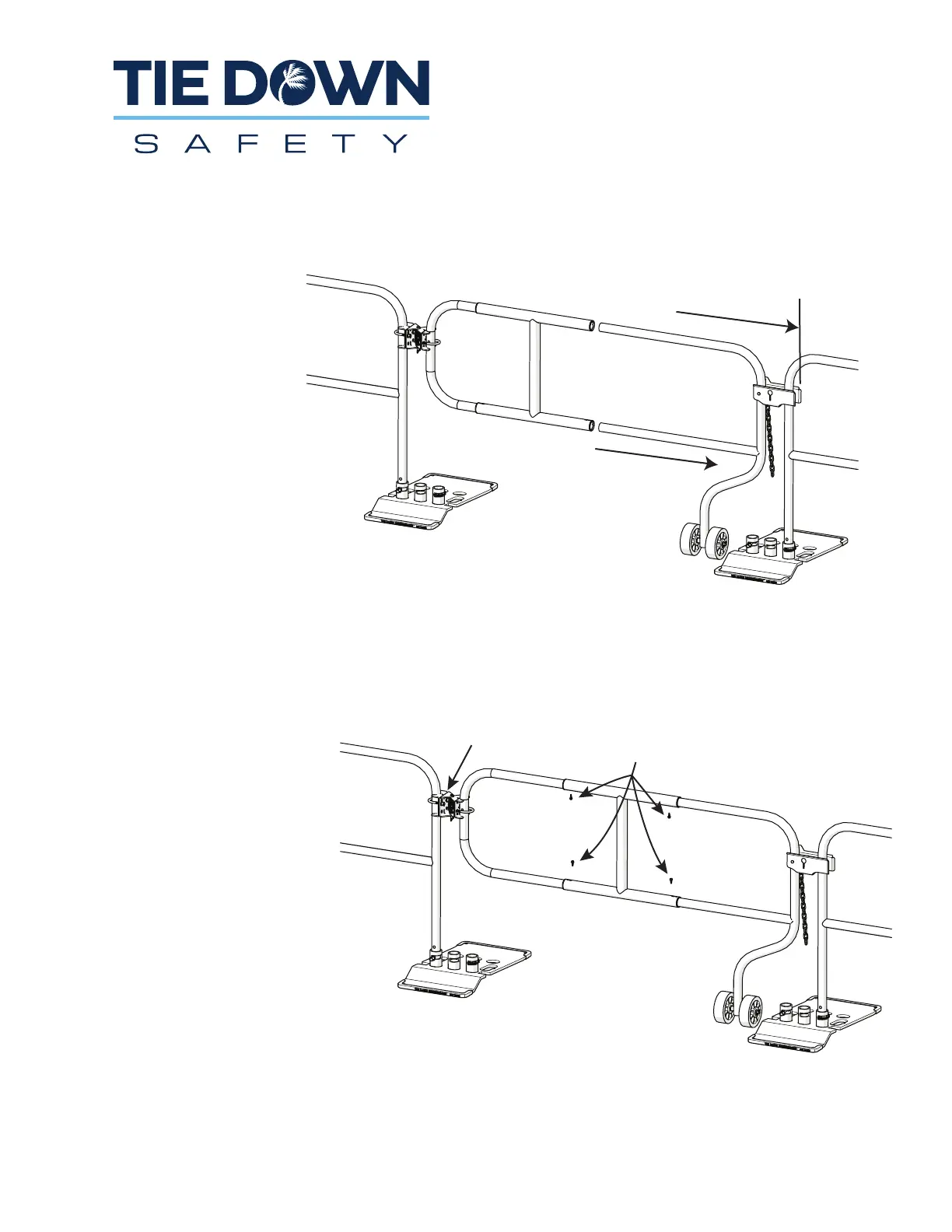 TIE DOWN
SAFETY