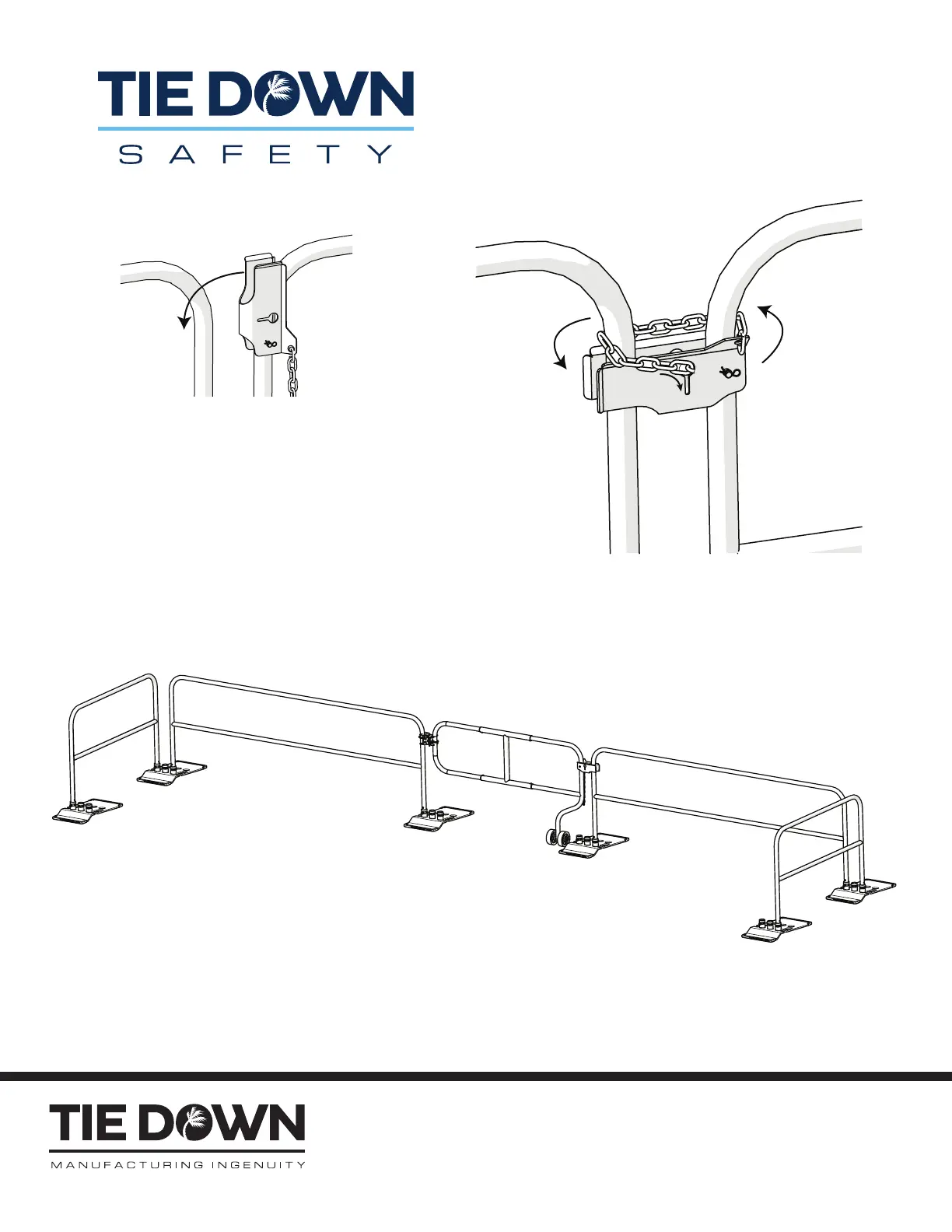 TIE DOWN
SAFETY

TIE DOWN
MANUFACTURING INGENUITY