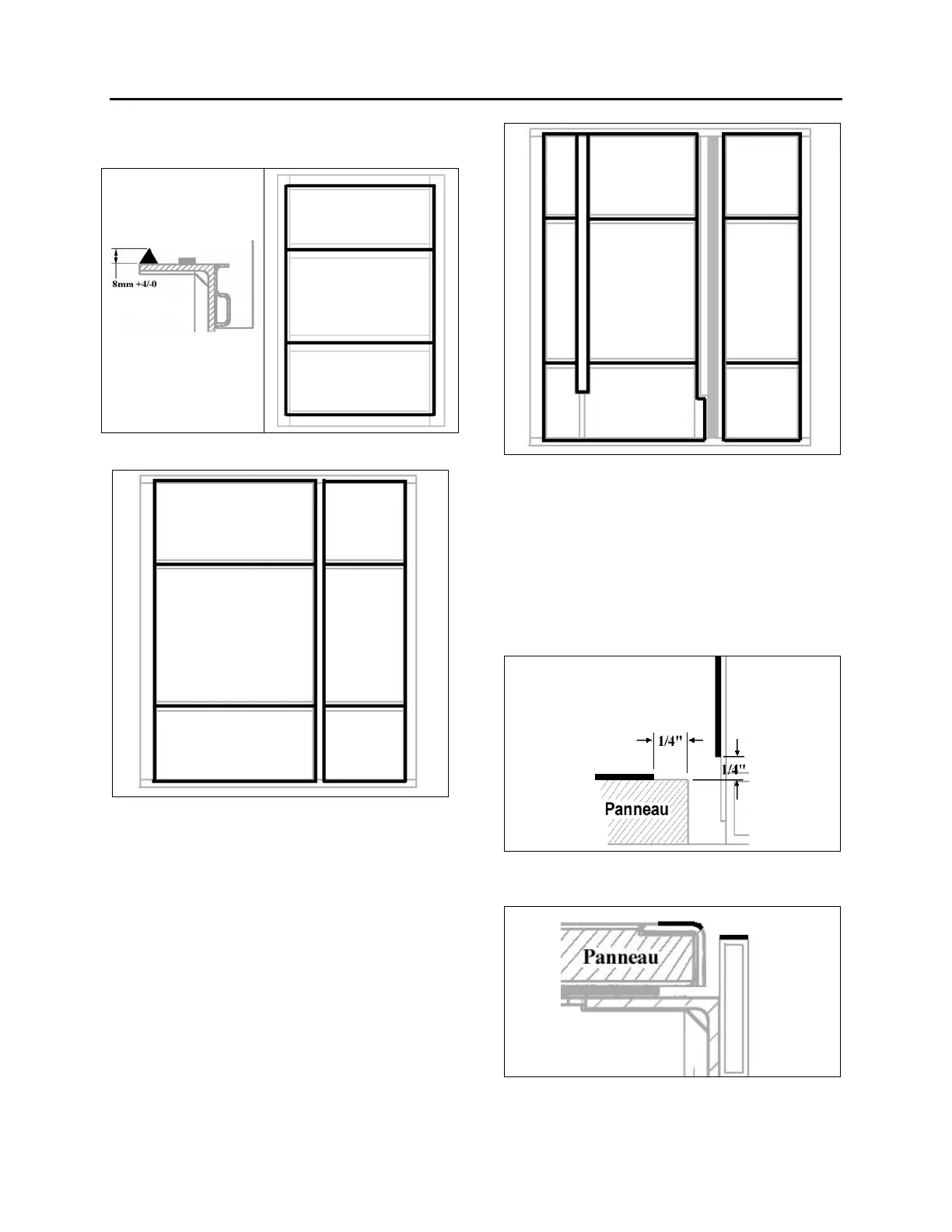 8mm +4/-0

1/4"

1/4"

Panneau

Panneau