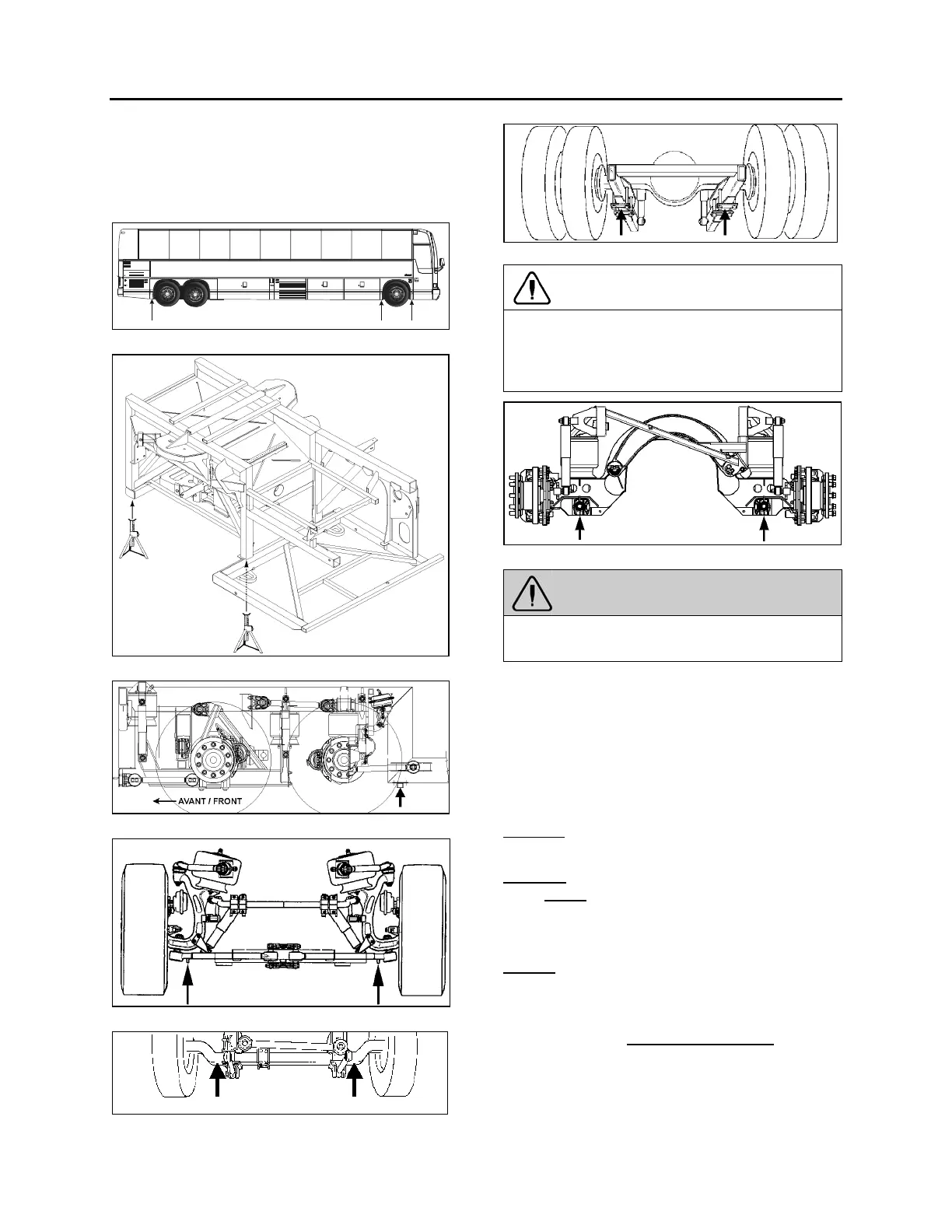 AVANT / FRONT