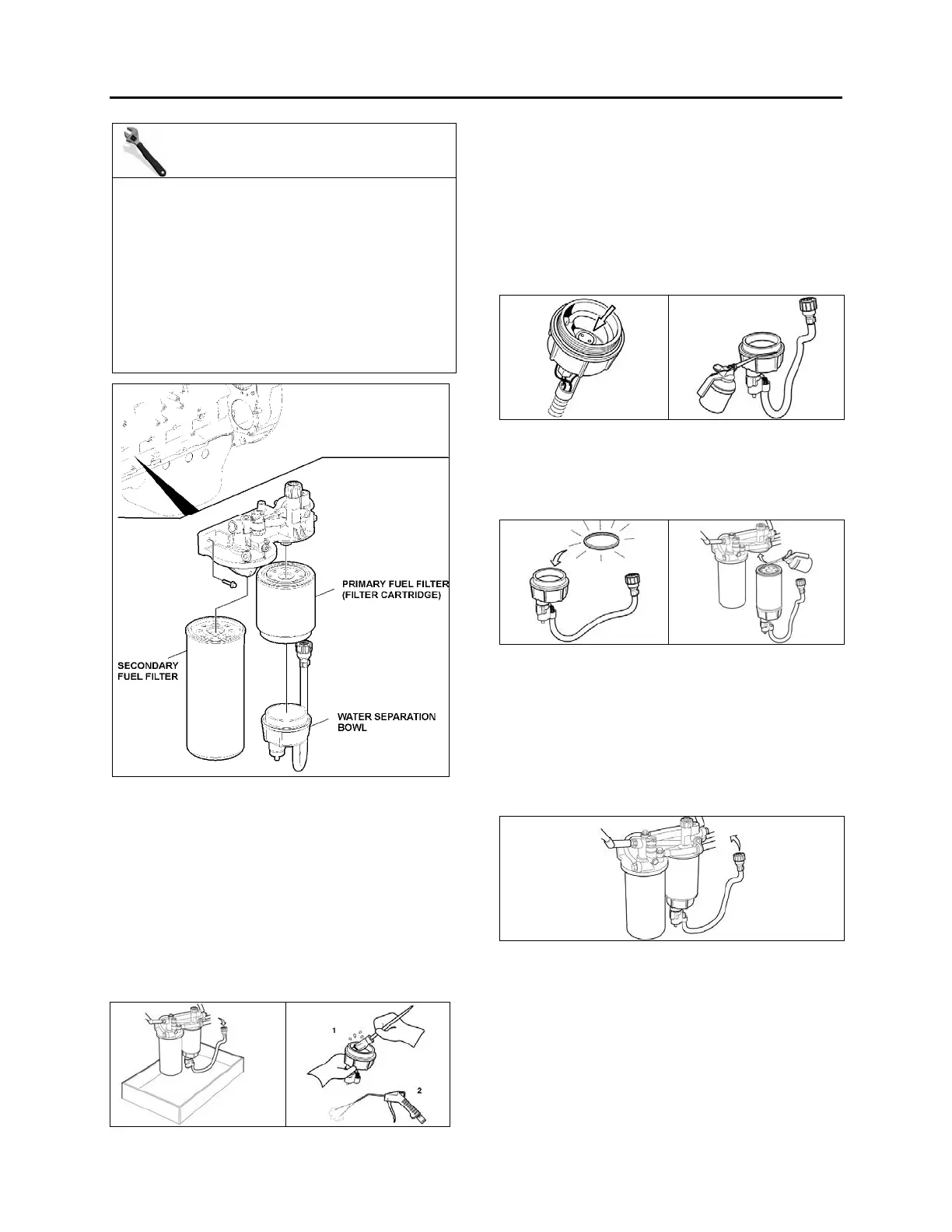 PRIMARY FUEL FILTER (FILTER CARTRIDGE)

SECONDARY FUEL FILTER

WATER SEPARATION BOWL

1

2