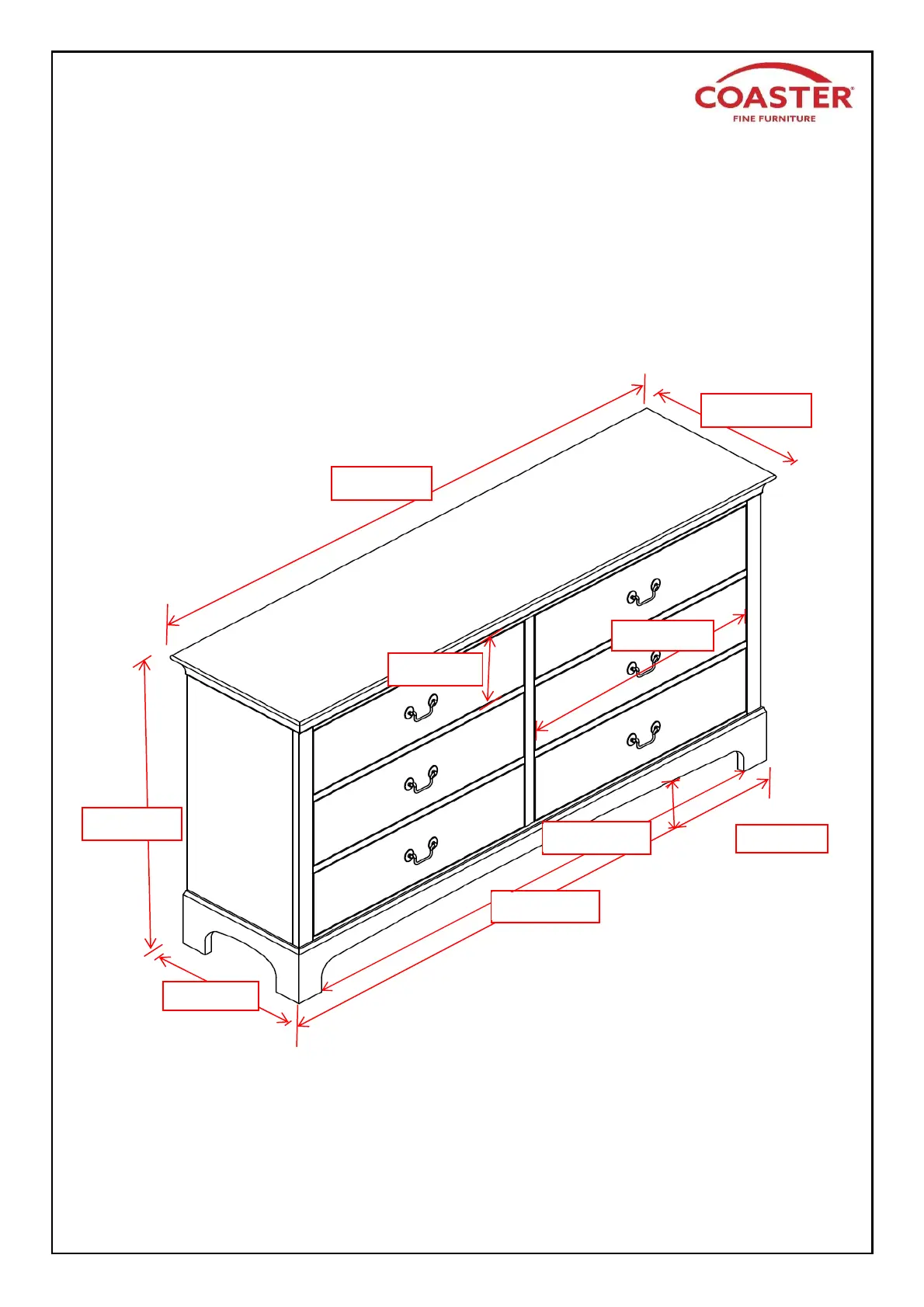 COASTER®
FINE FURNITURE