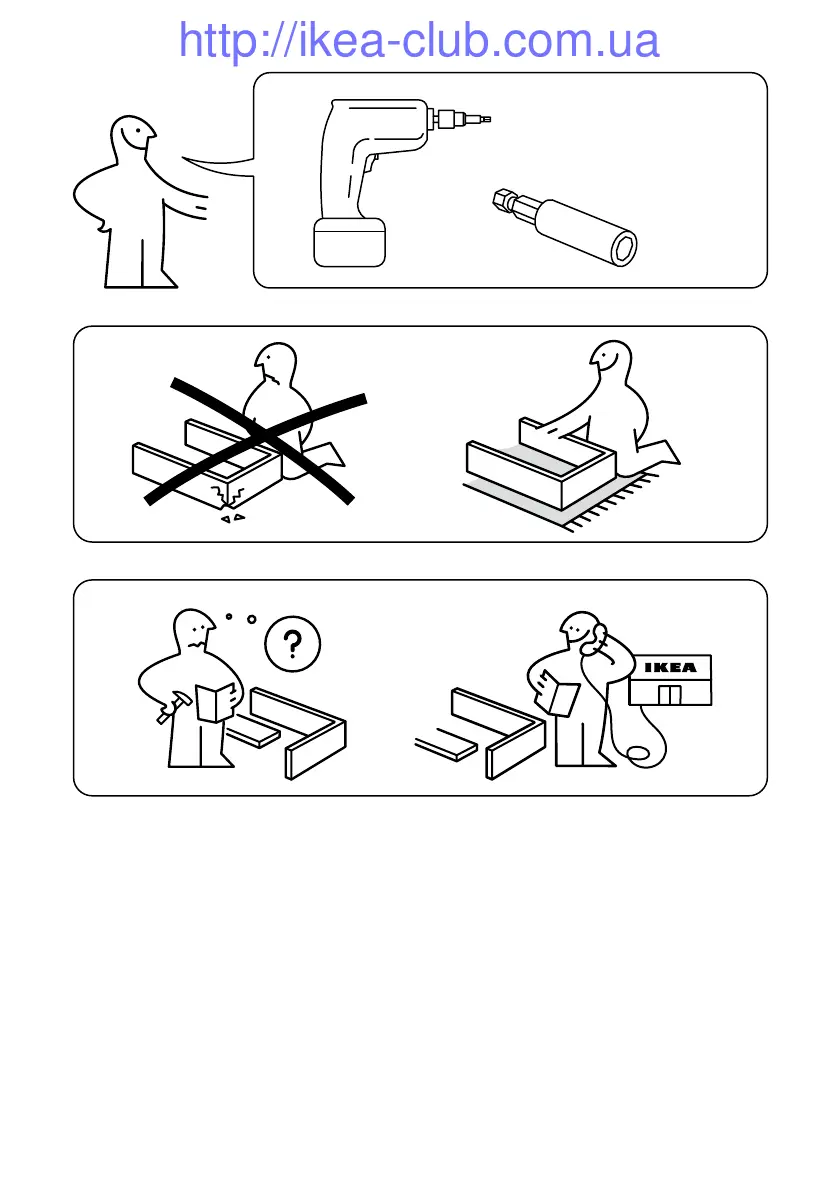 http://ikea-club.com.ua

?

IKEA