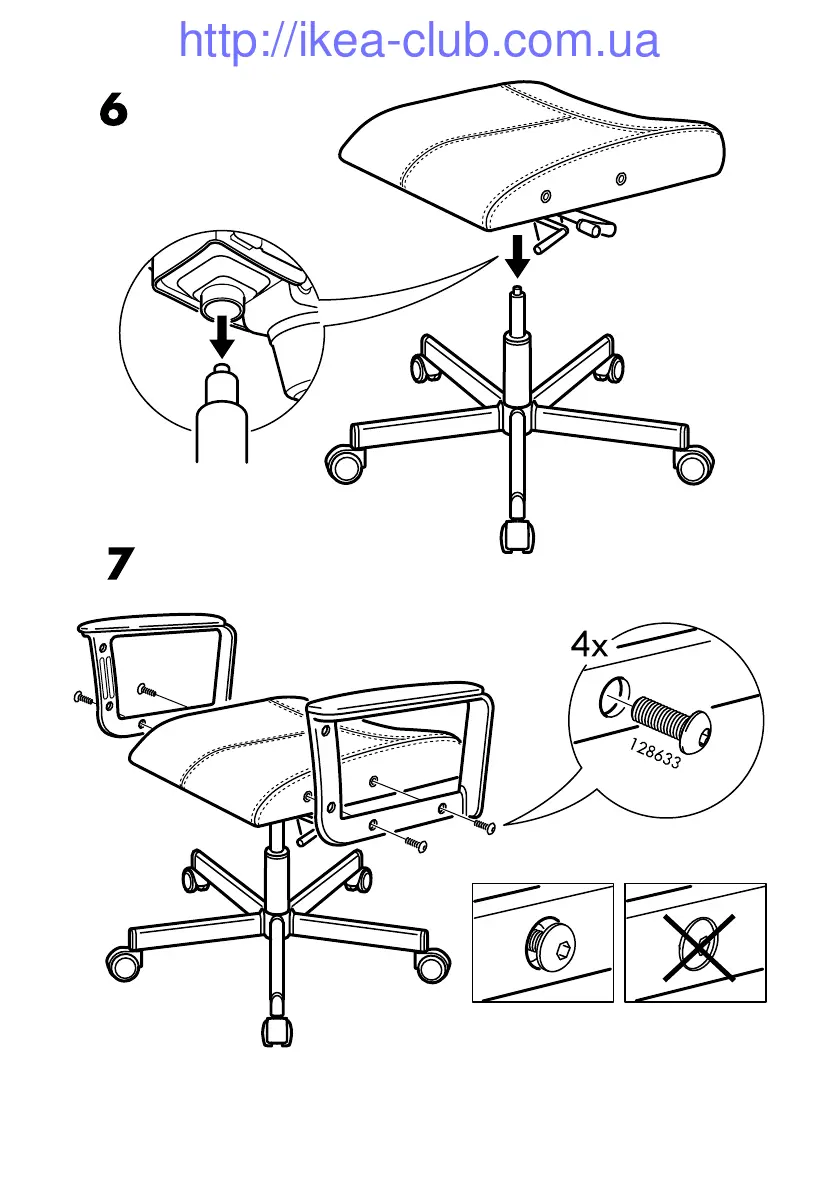 http://ikea-club.com.ua

6

7

4x

128633