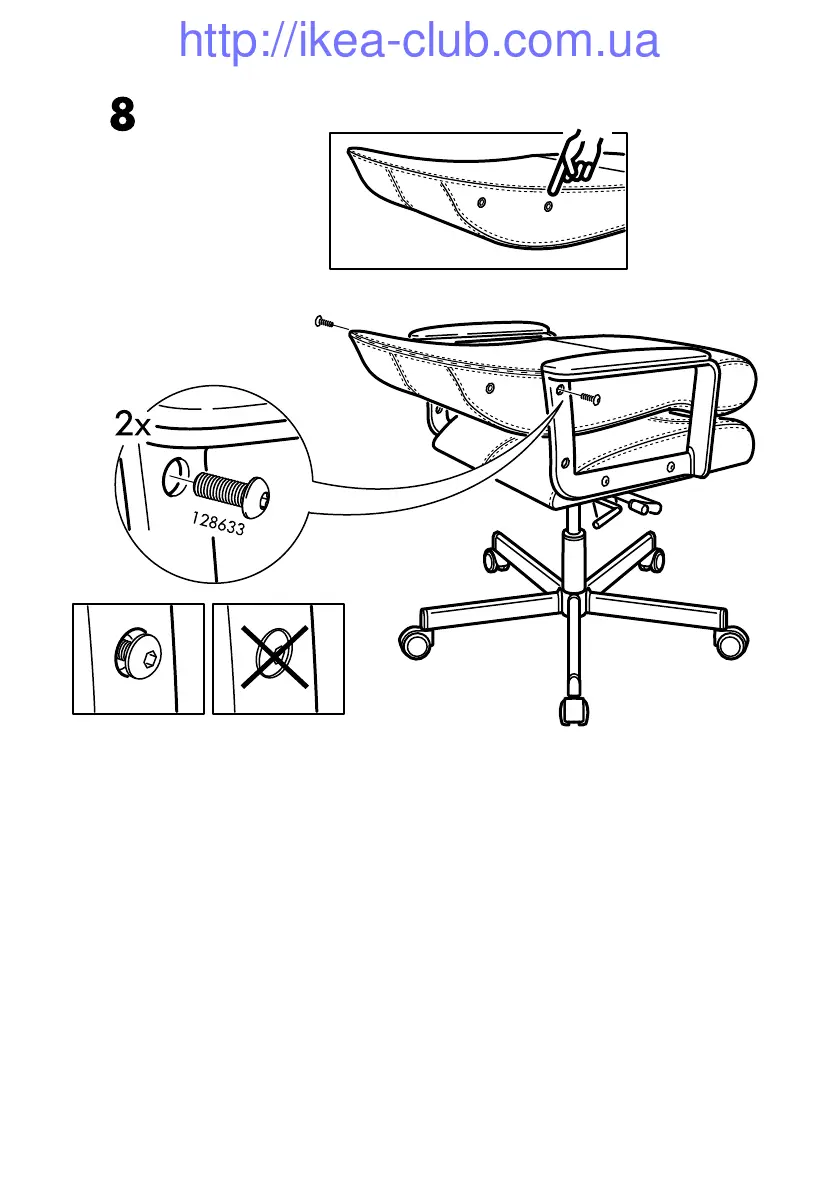 http://ikea-club.com.ua

8

2x

128633