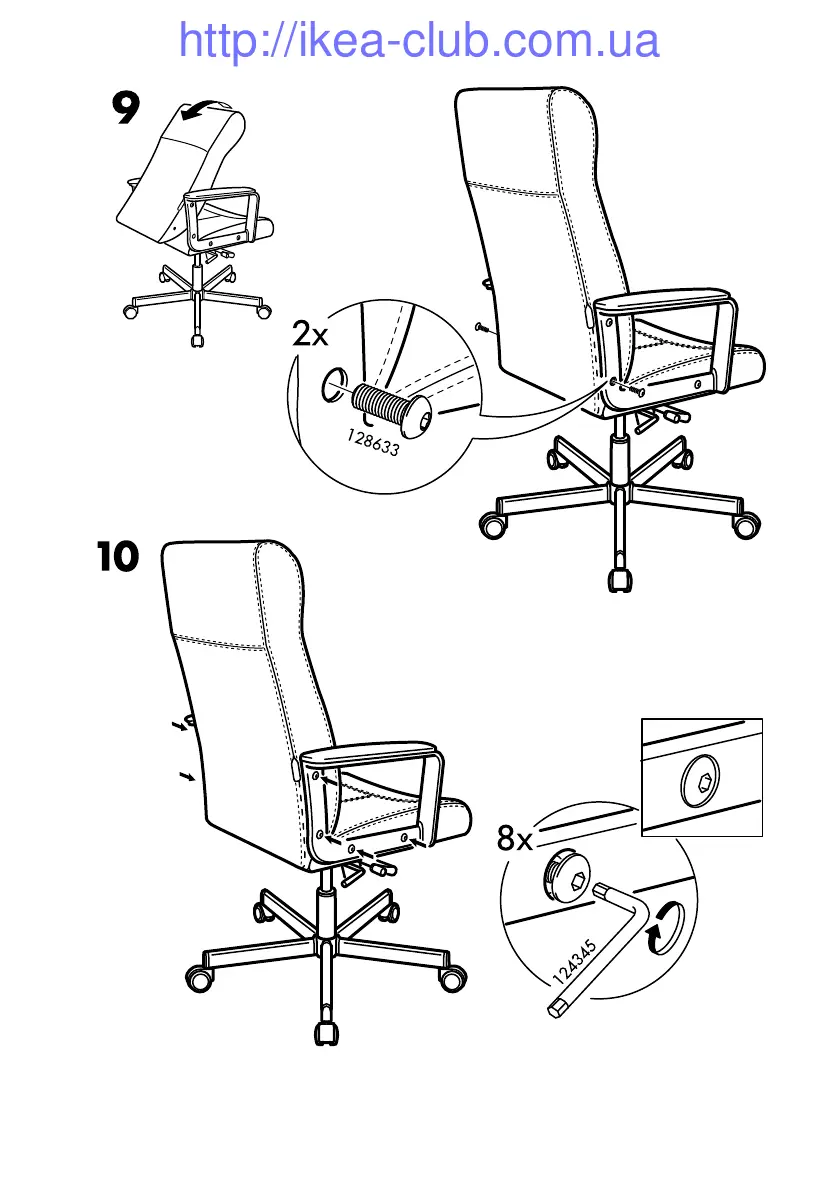 http://ikea-club.com.ua

9

2x

128633

10

8x

124345