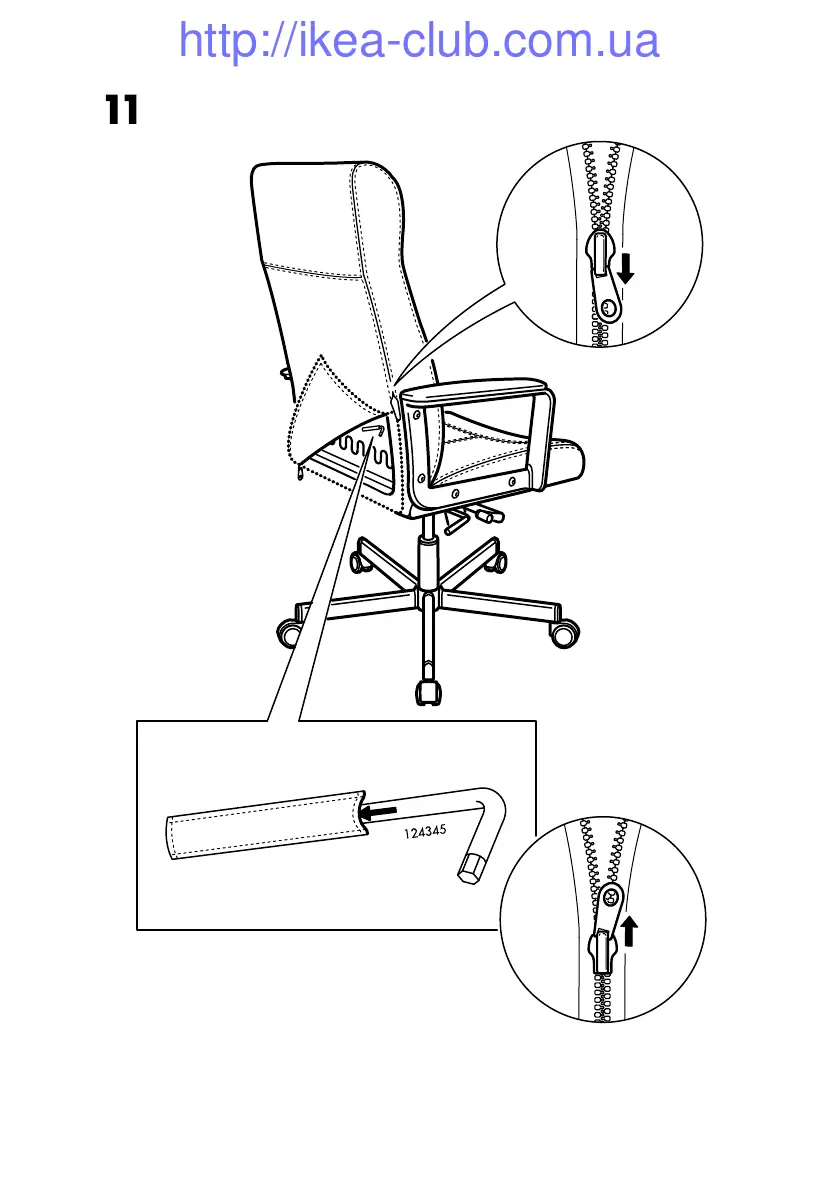 http://ikea-club.com.ua

11

124345