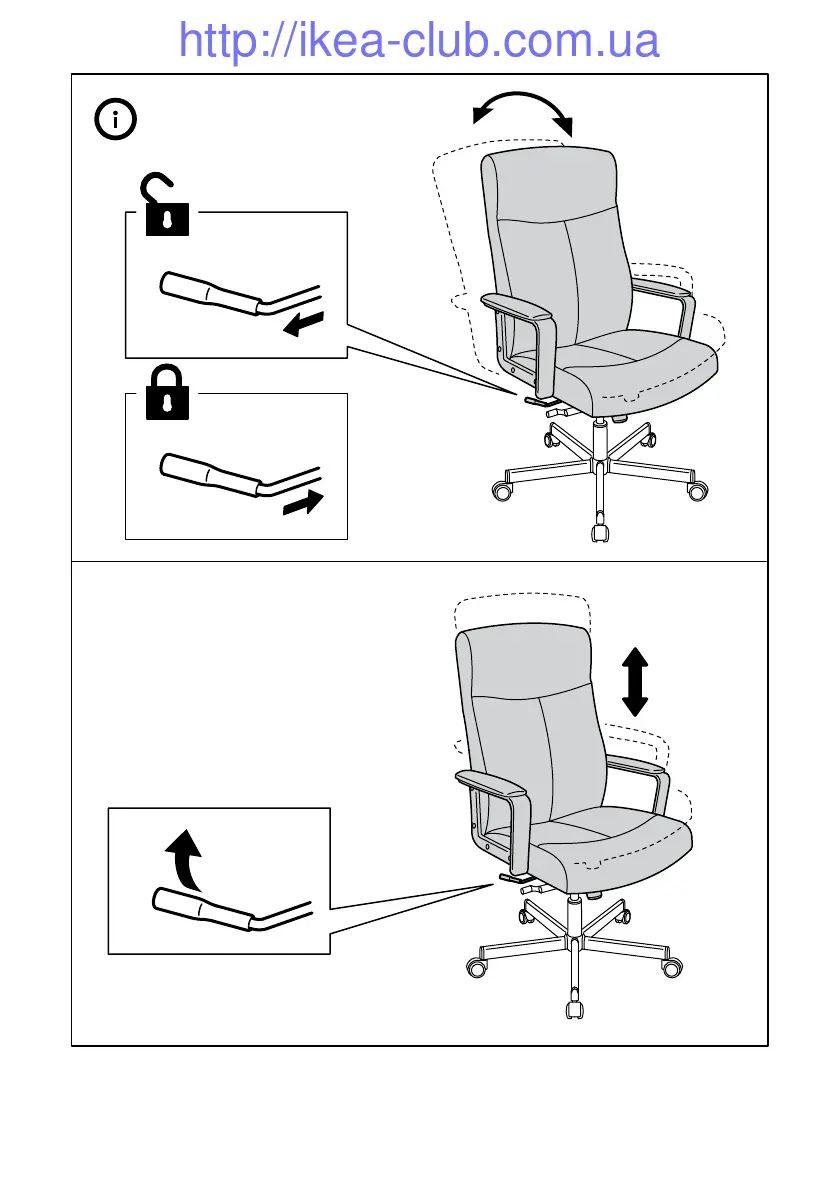 http://ikea-club.com.ua