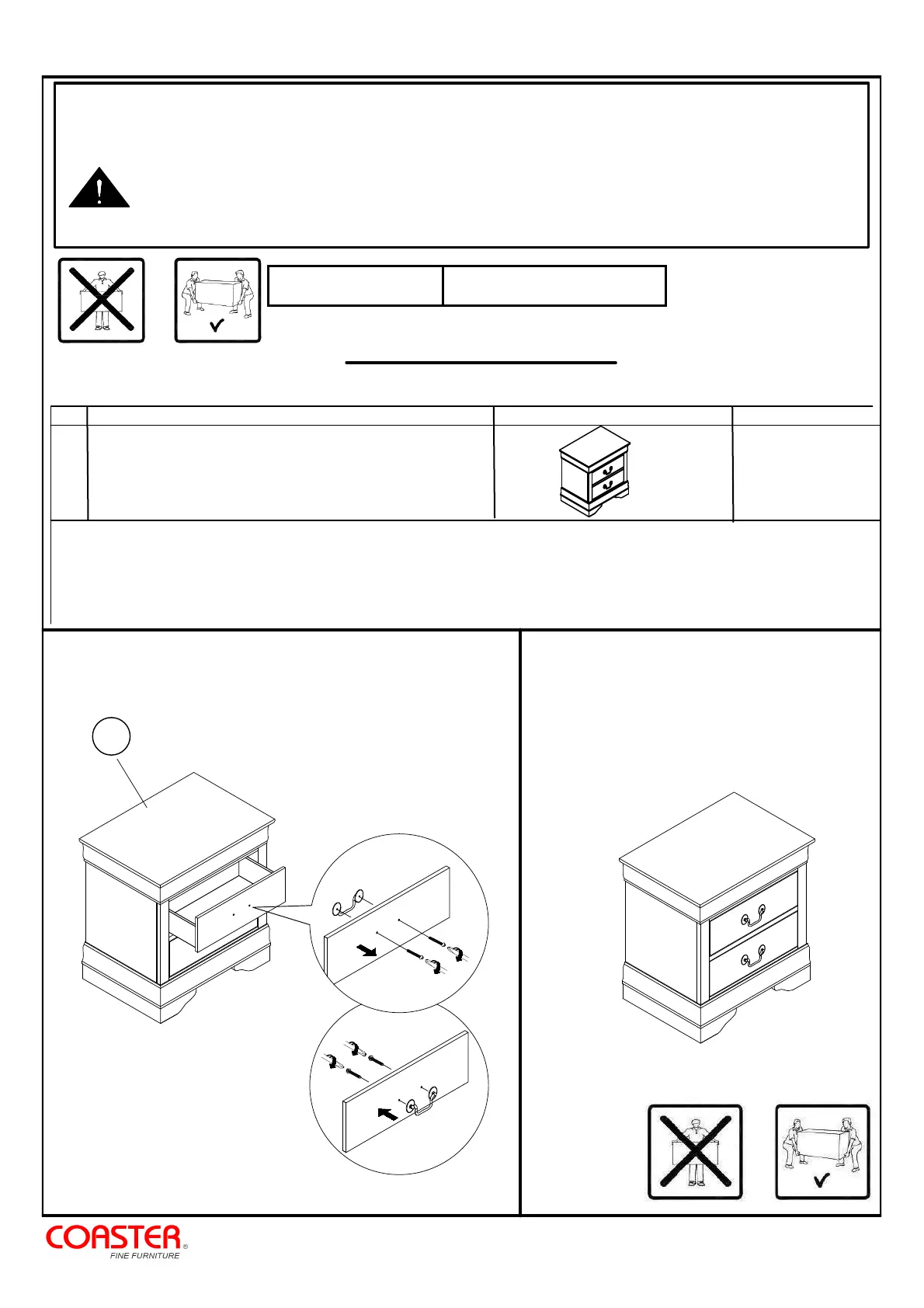 COASTER®
FINE FURNITURE