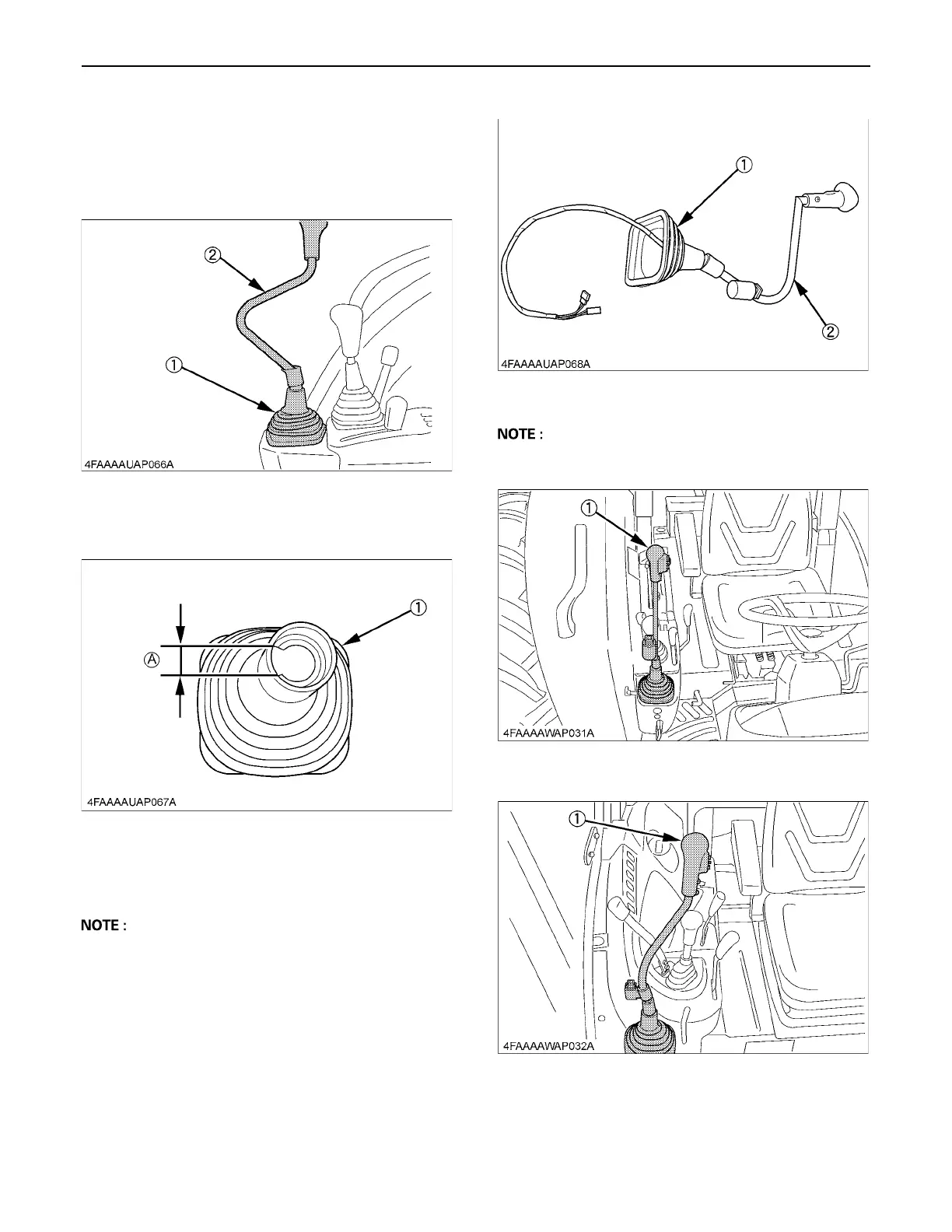 ②

①

4FAAAAUAP066A

A

①

4FAAAAUAP067A

NOTE :

①

②

4FAAAAUAP068A

NOTE :

①

4FAAAAWAP031A

①

4FAAAAWAP032A