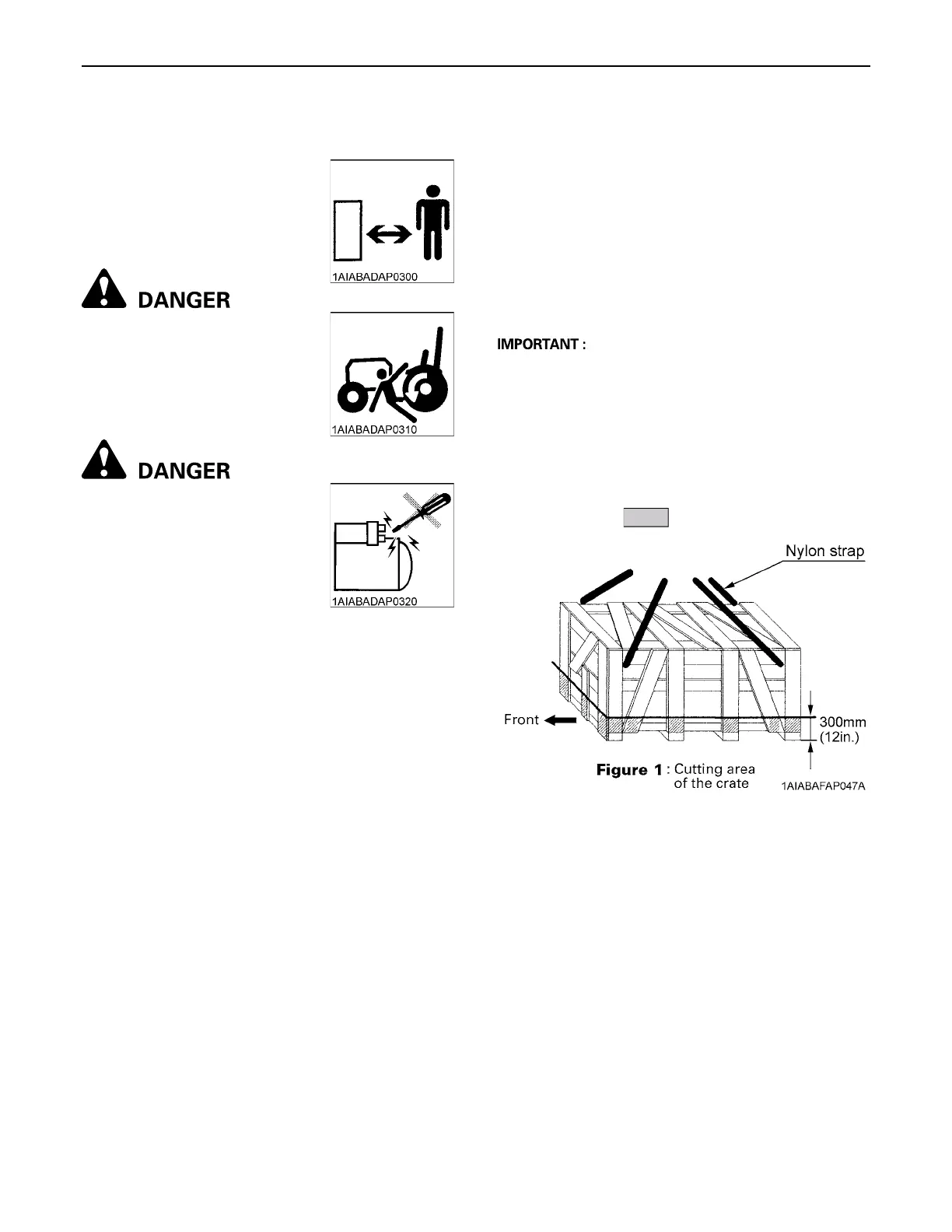 1AIABADAP0300

DANGER

1AIABADAP0310

IMPORTANT :

DANGER

1AIABADAP0320

Nylon strap

Front

300mm (12in.)

Figure 1 : Cutting area of the crate

1AIABAFAP047A