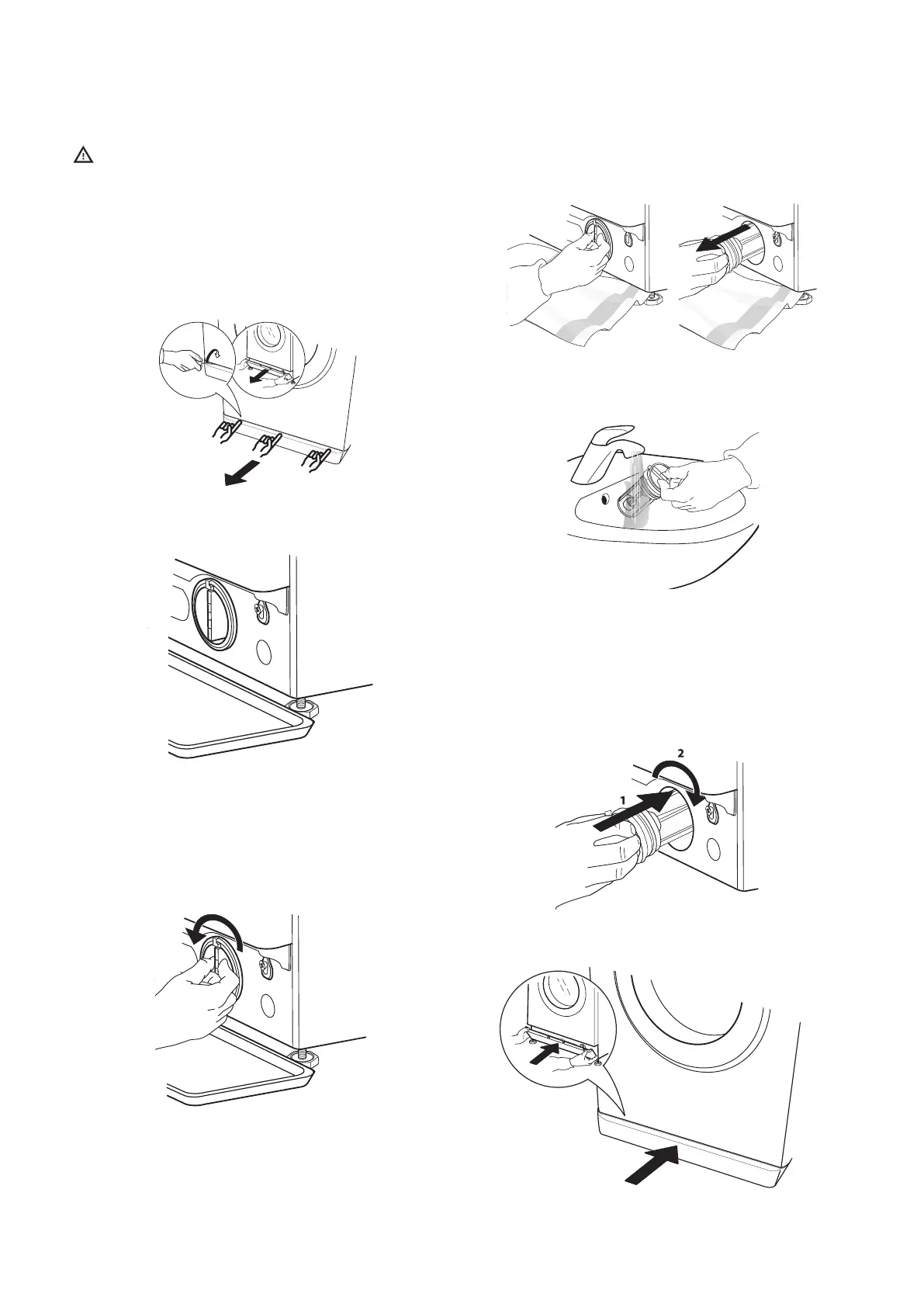 2
1