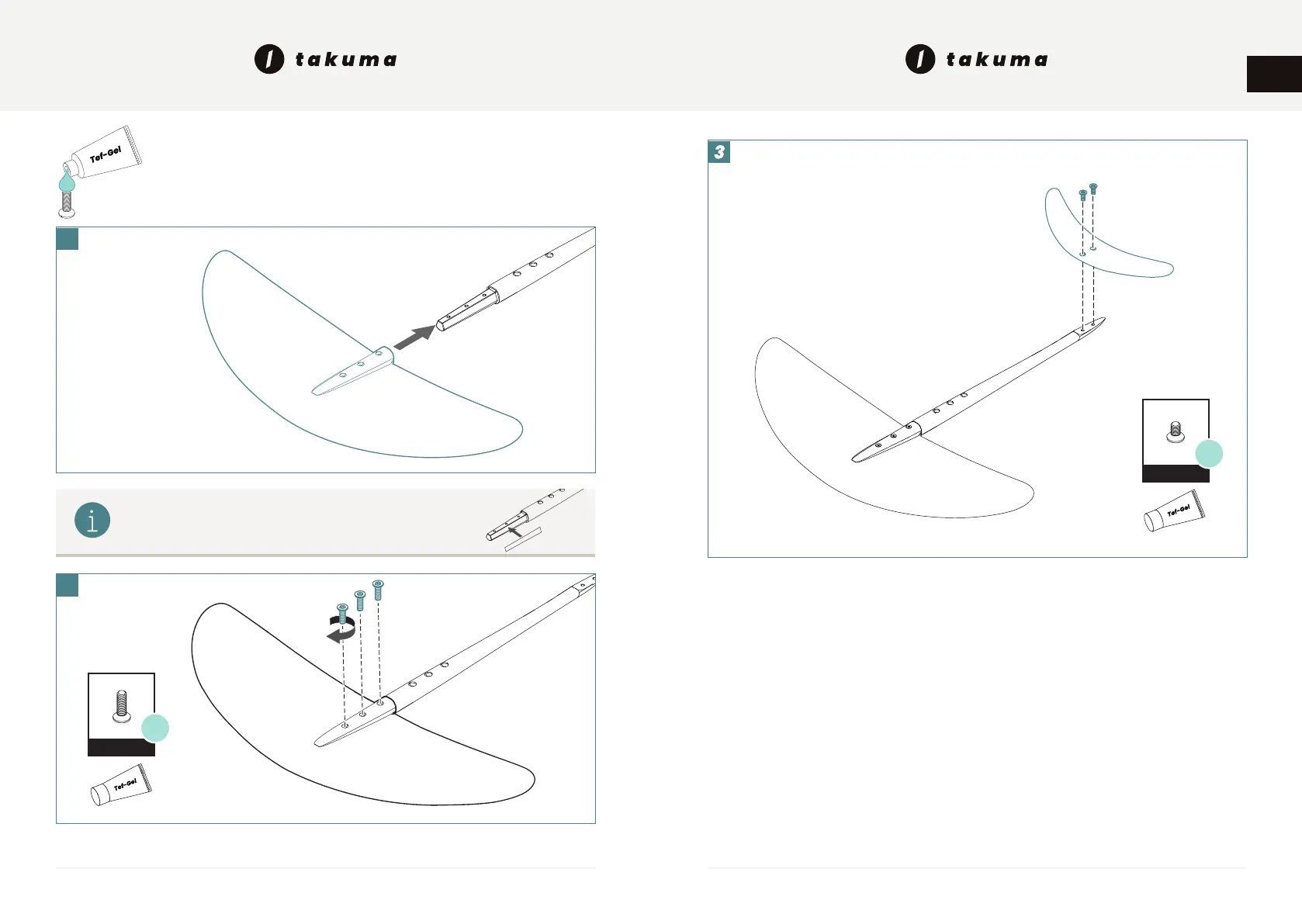 takuma

Tef-Gel

i

Tef-Gel

takuma

3

Tef-Gel