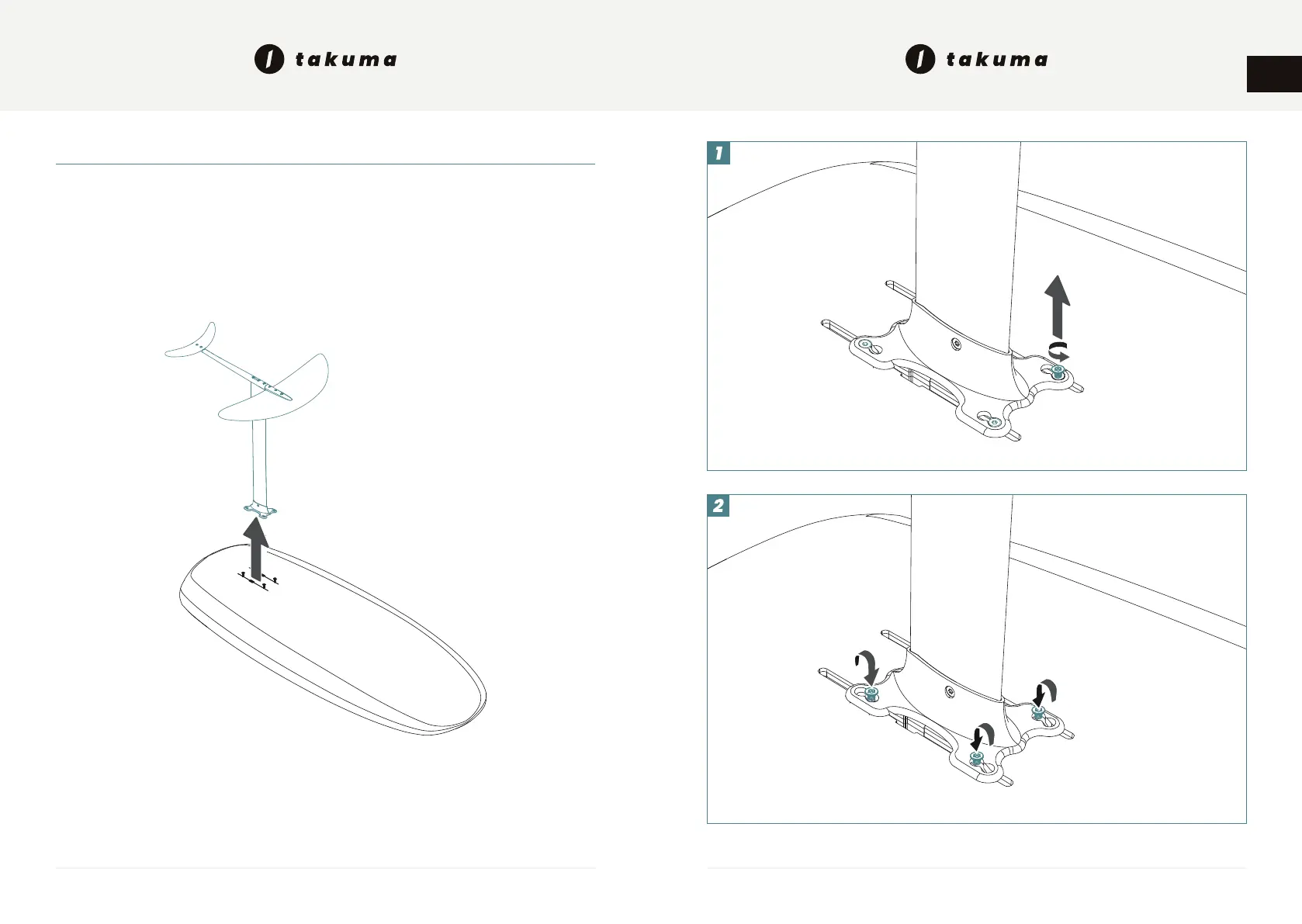 takuma

takuma

1

2