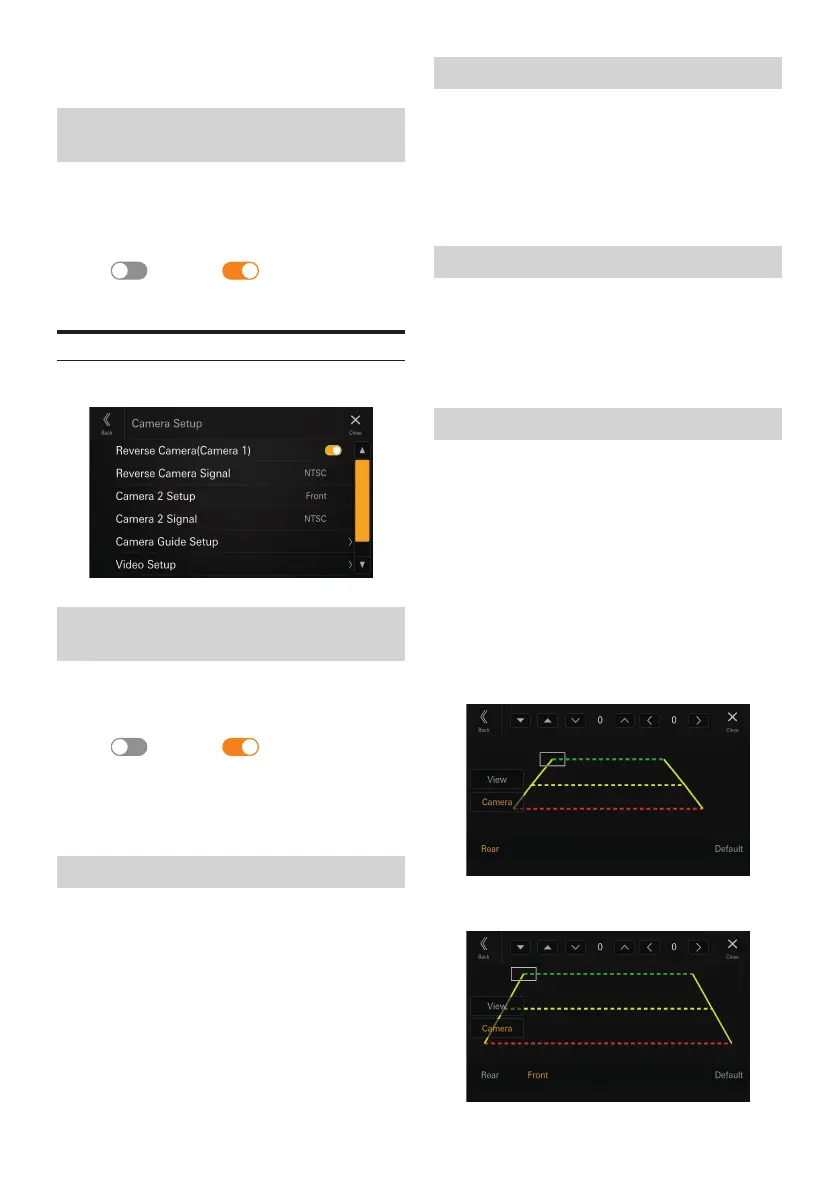 Back

Camera Setup

Close

Reverse Camera(Camera 1)

Reverse Camera Signal NTSC

Camera 2 Setup Front

Camera 2 Signal NTSC

Camera Guide Setup

Video Setup

Back

0

0

Close

View

Camera

Rear

Default

Back

0

0

Close

View

Camera

Rear

Front

Default