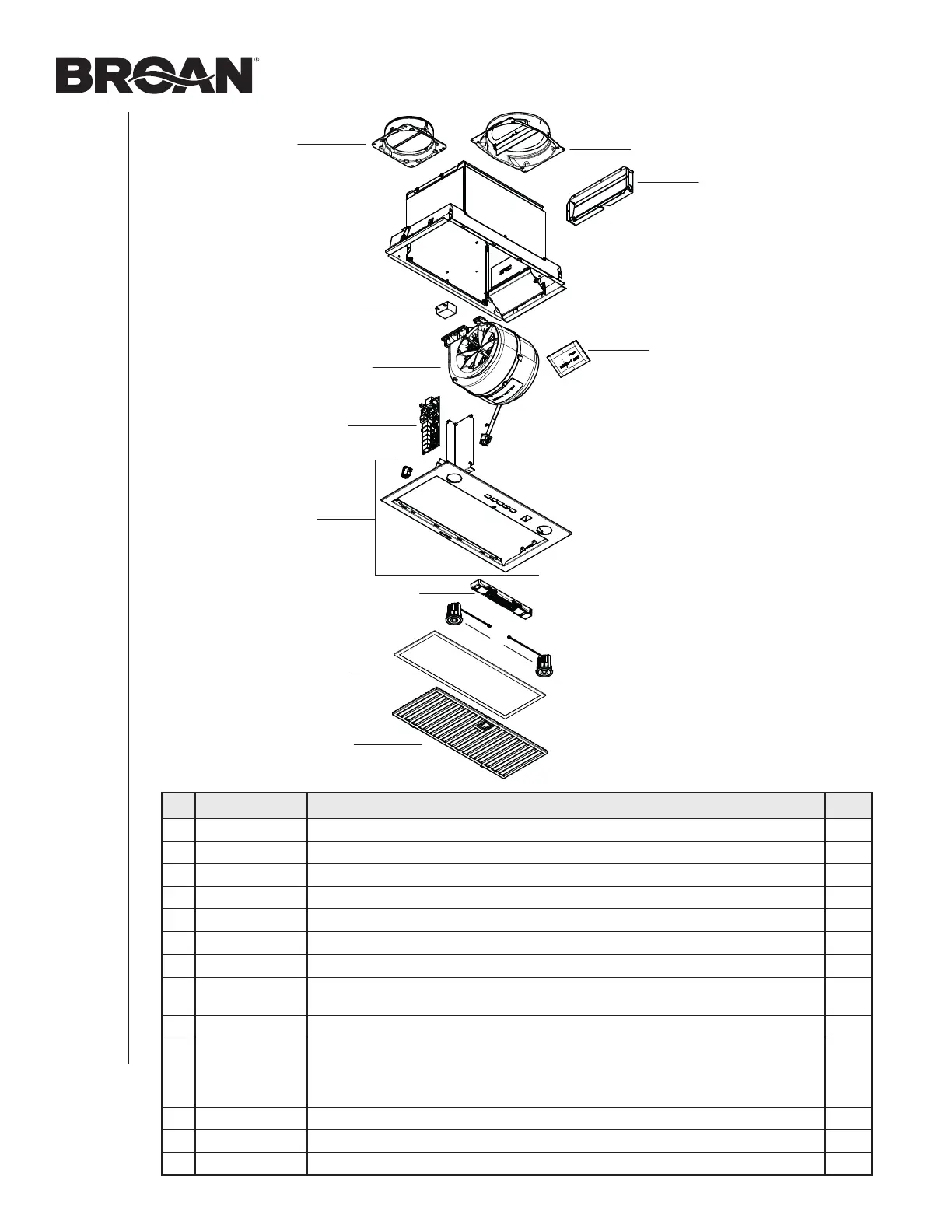 BROAN®