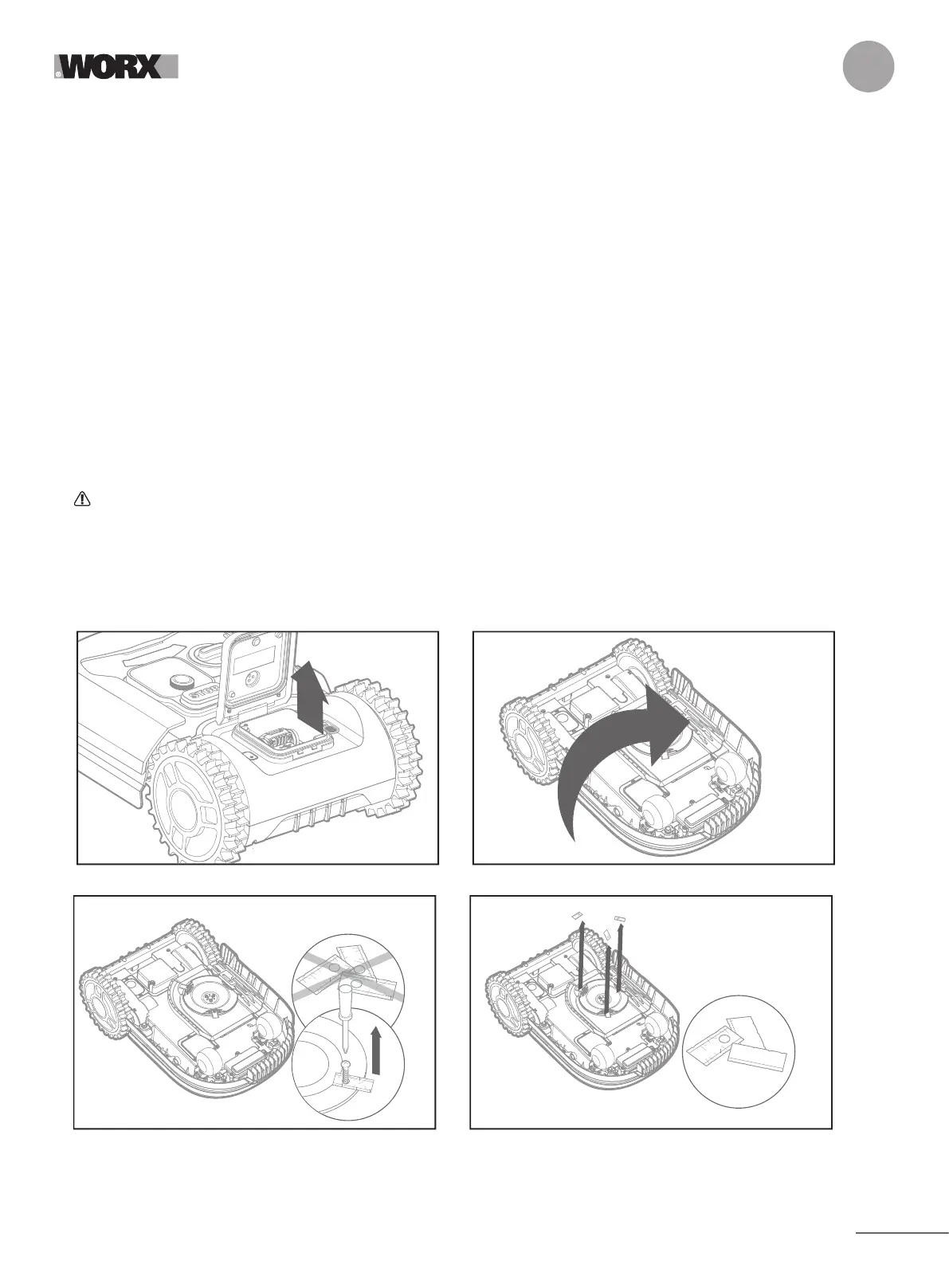 WORX