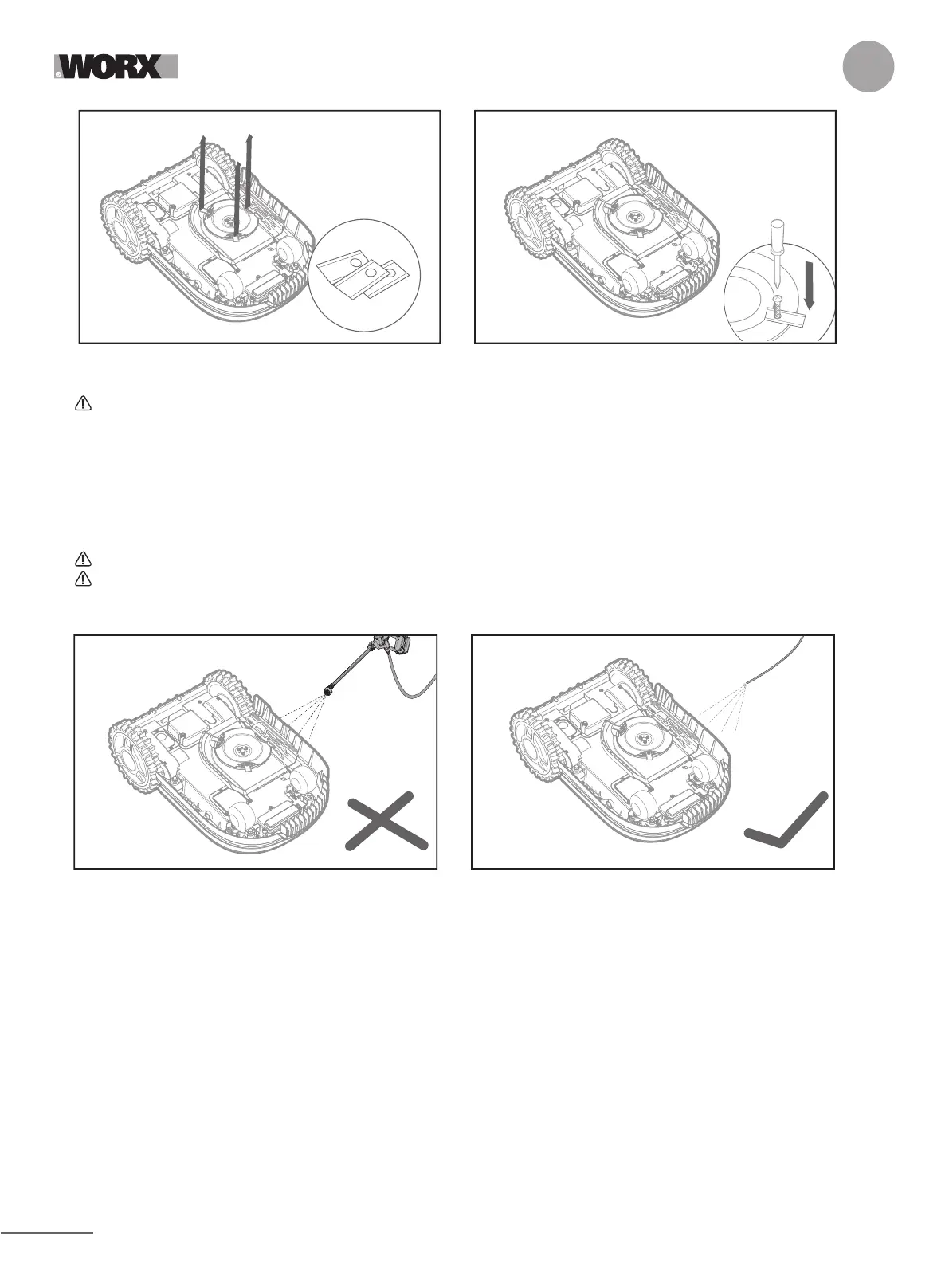 WORX