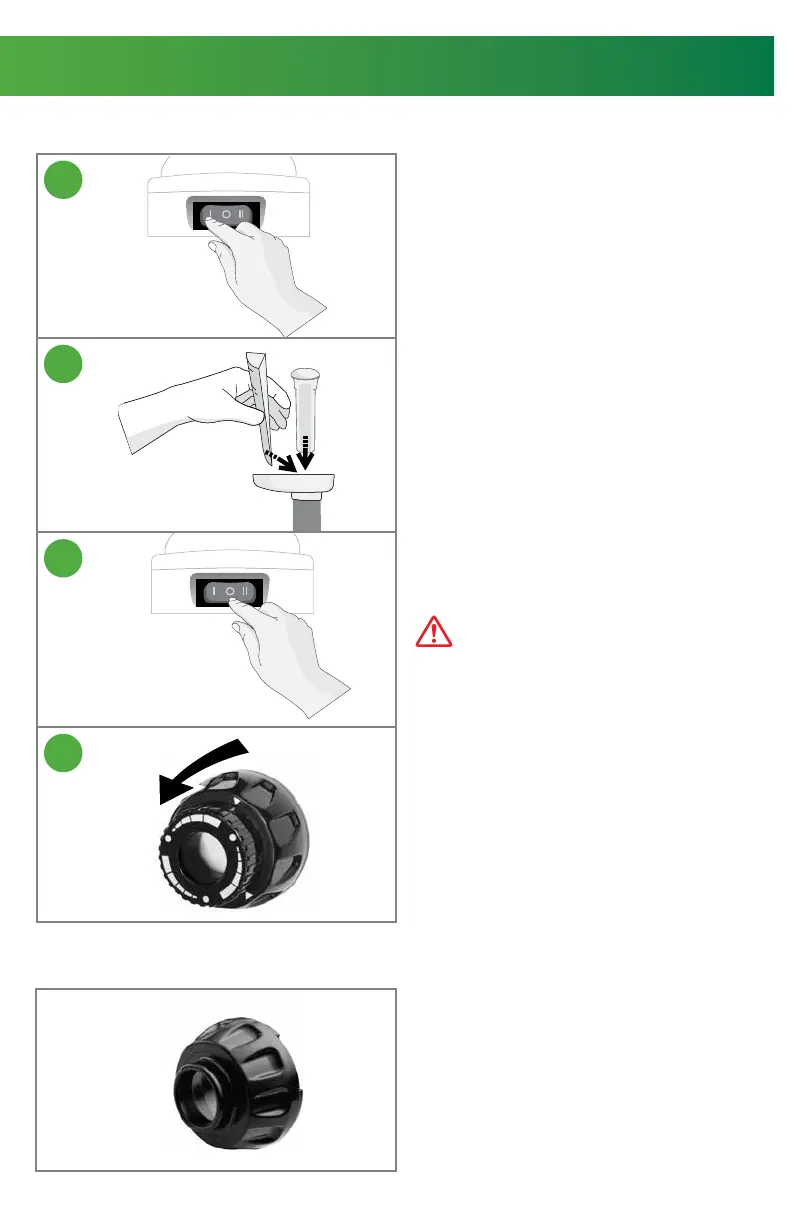 I O II

I O II